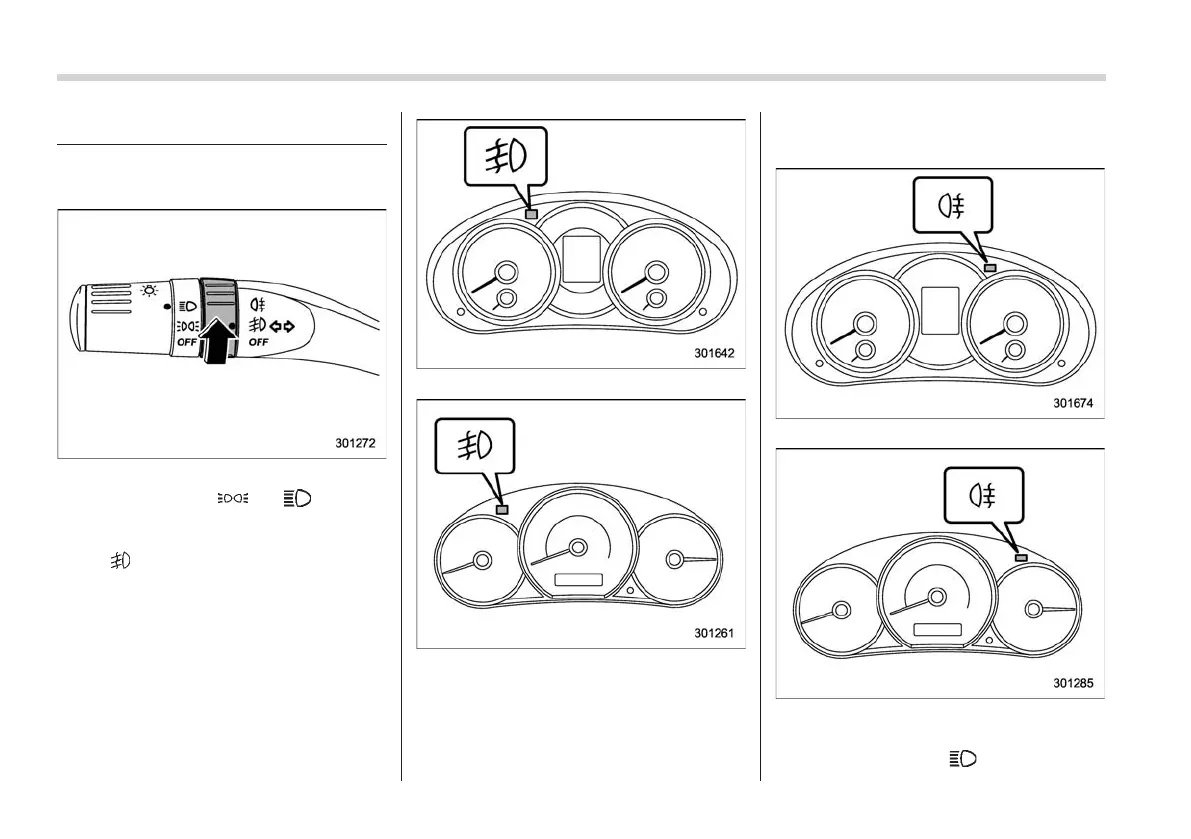 OFF
OFF
301272

301642

301261

301674

301285