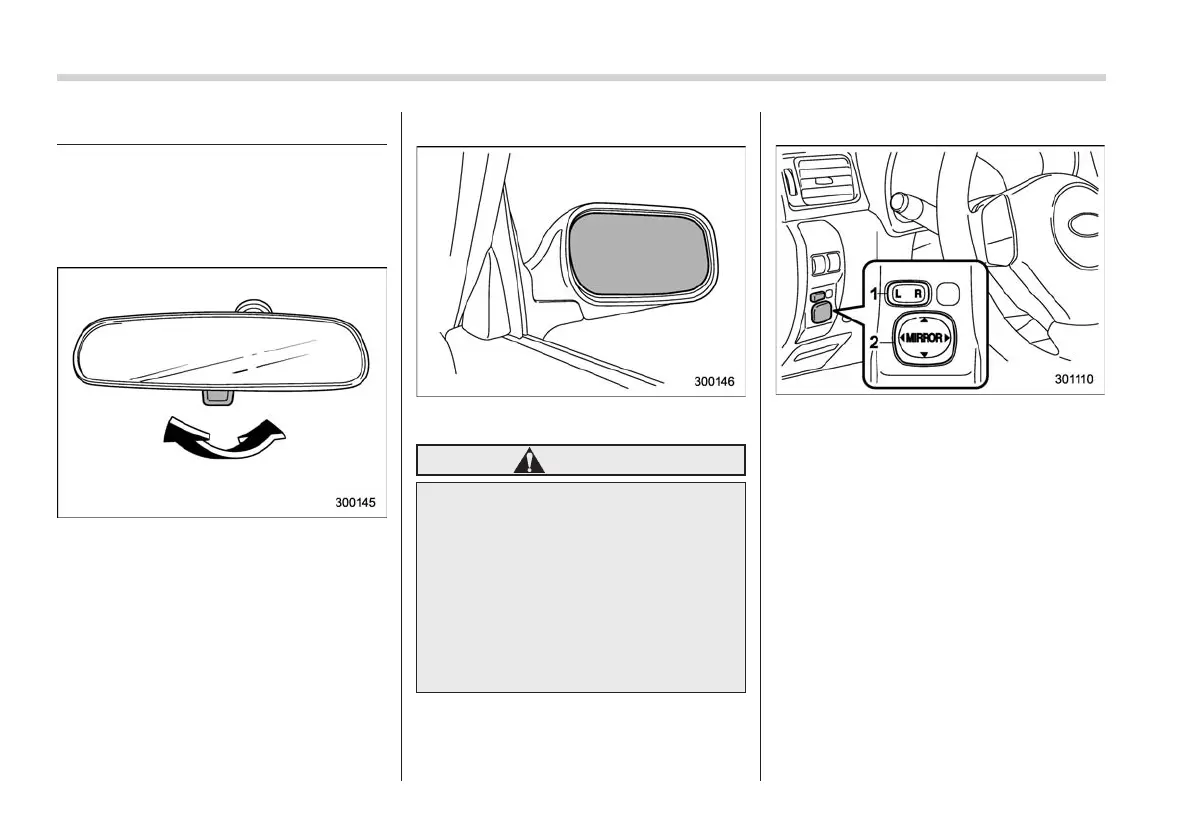 300145

300146

1
L R
2
MIRROR
301110