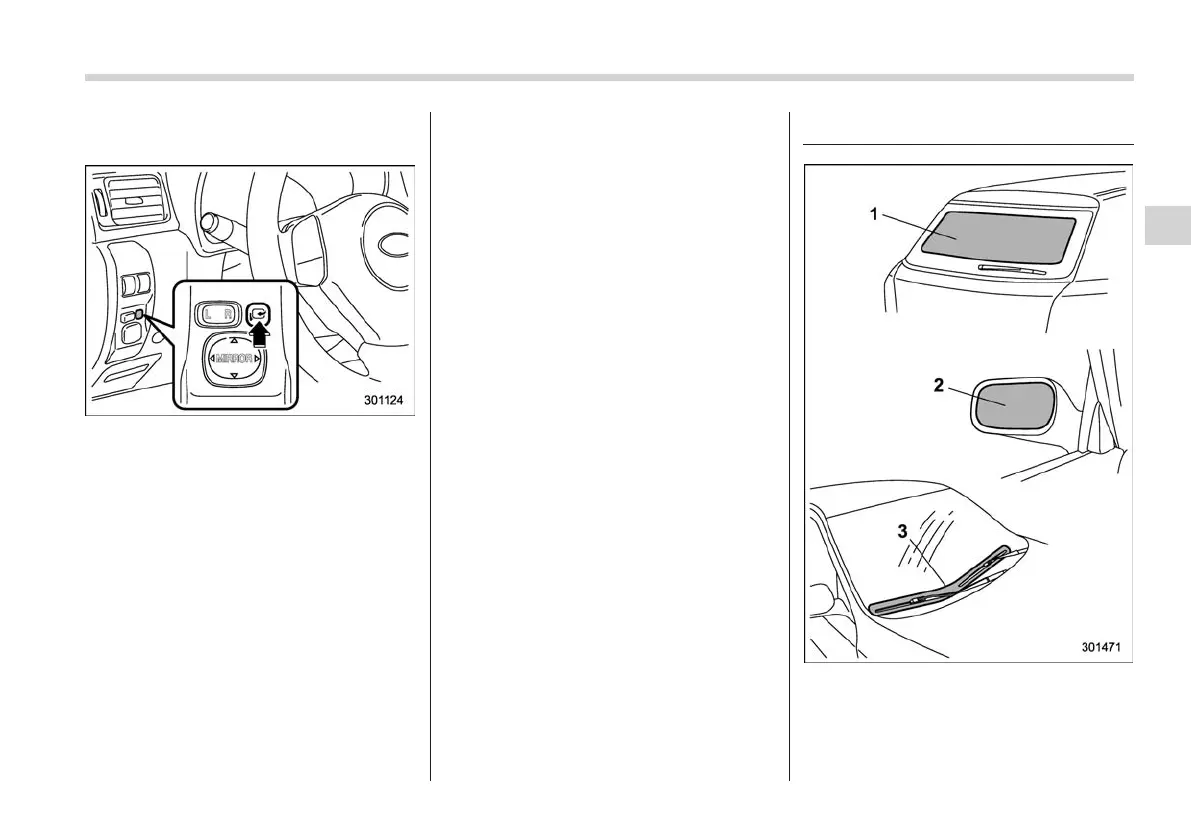 L R

MIRROR

301124

1

2

3

301471