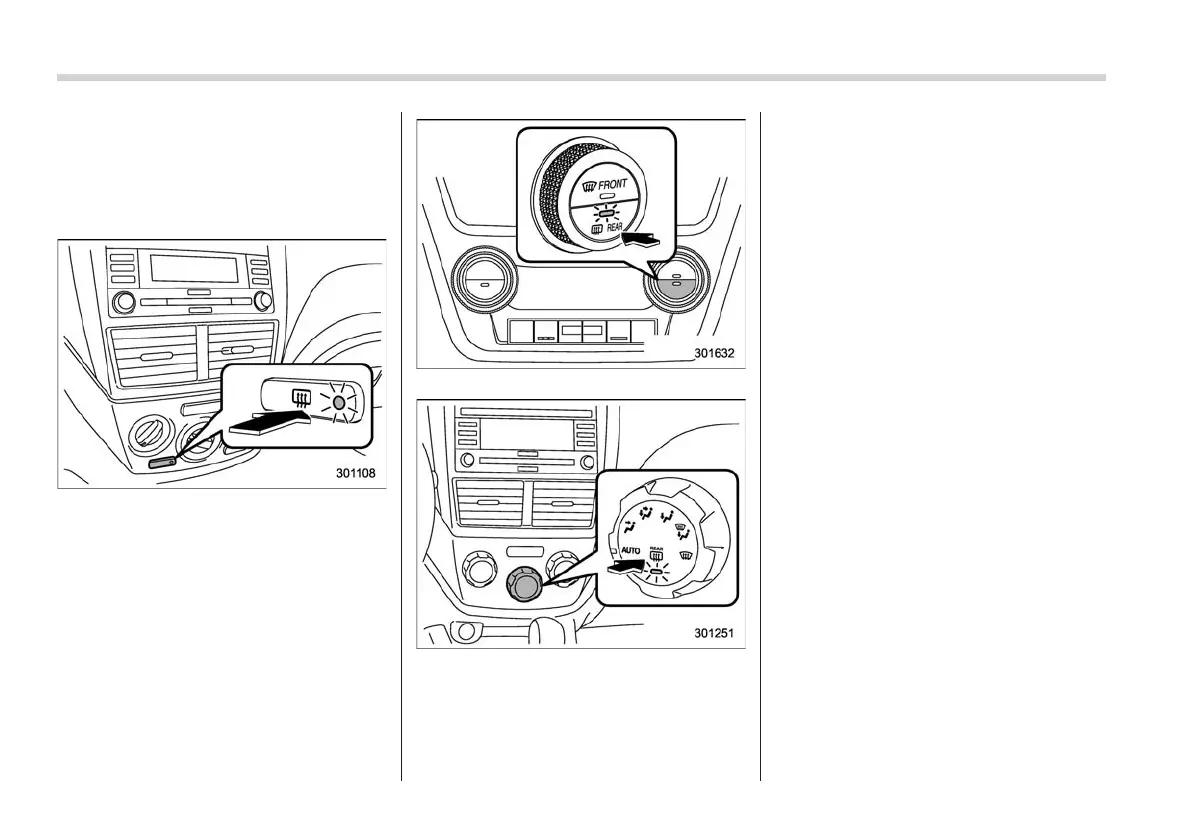 301108

FRONT
REAR

301632

AUTO
REAR

301251