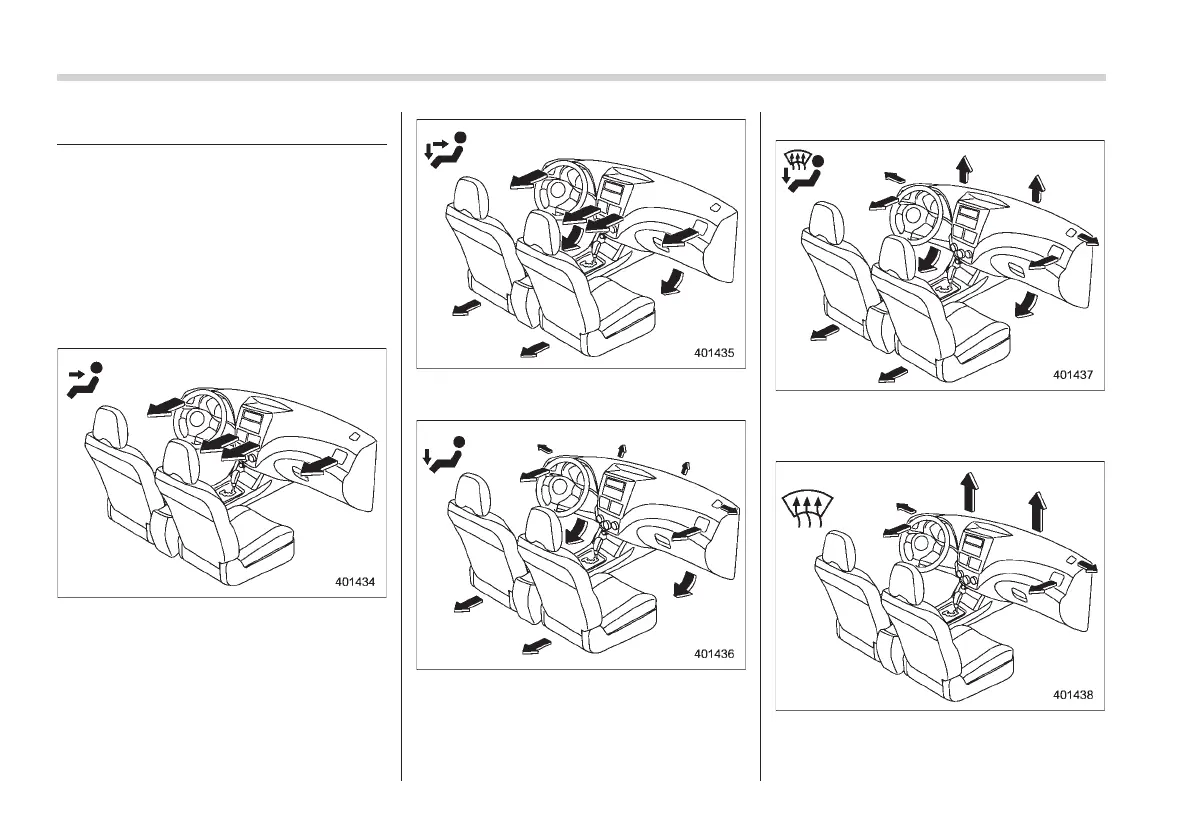 401434

401435

401436

401437

401438