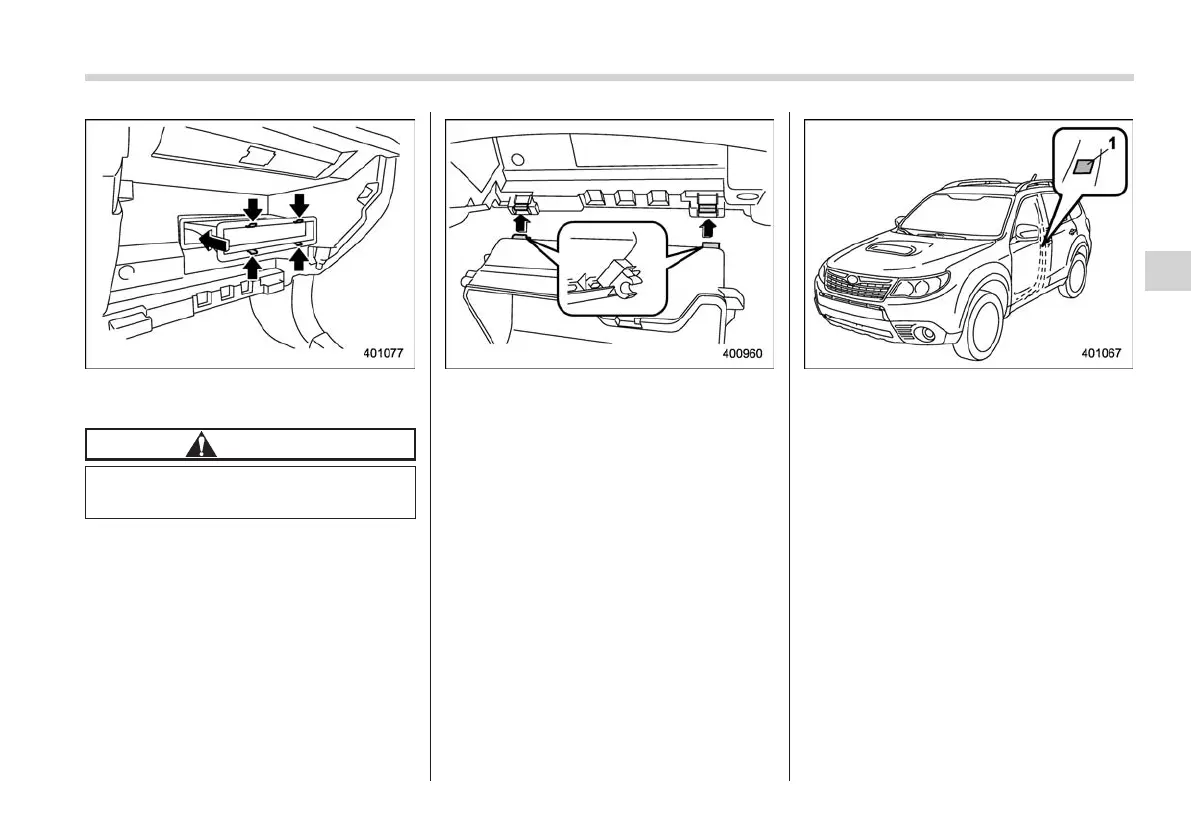 401077

400960

1

401067