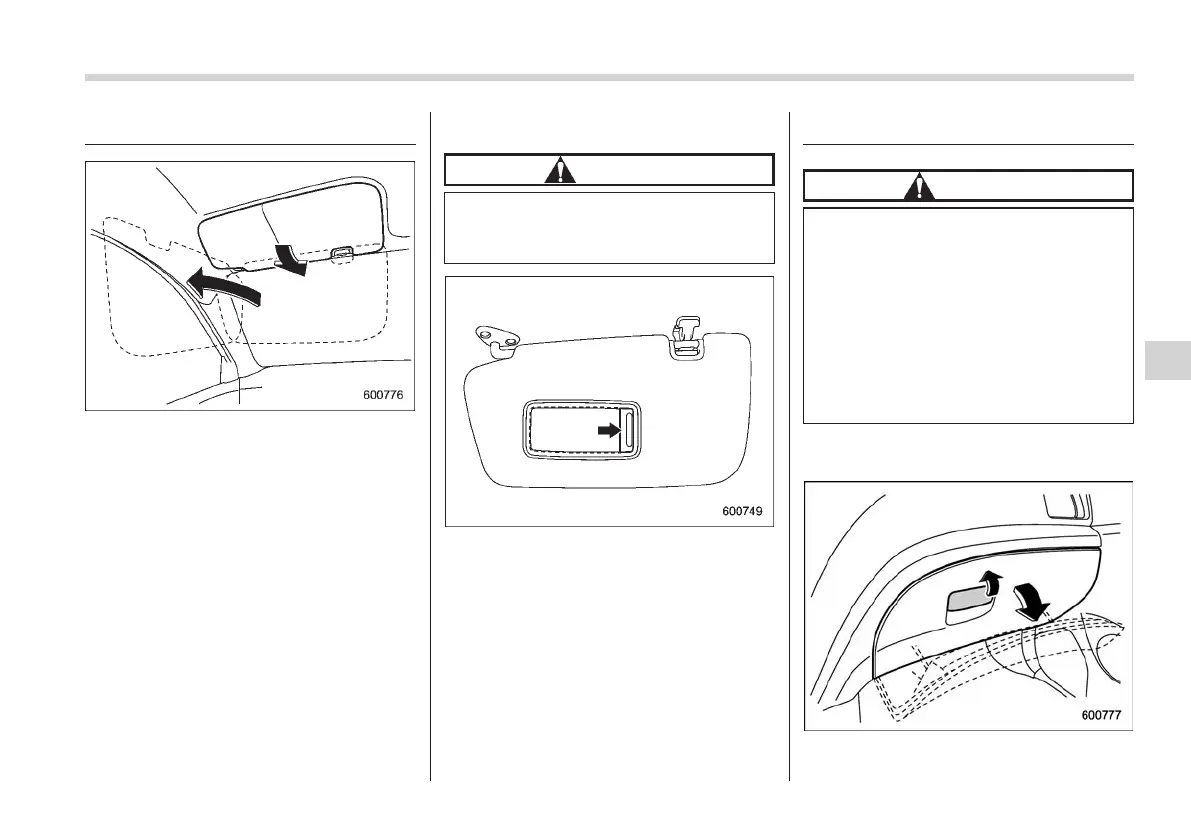 600776

600749

600777