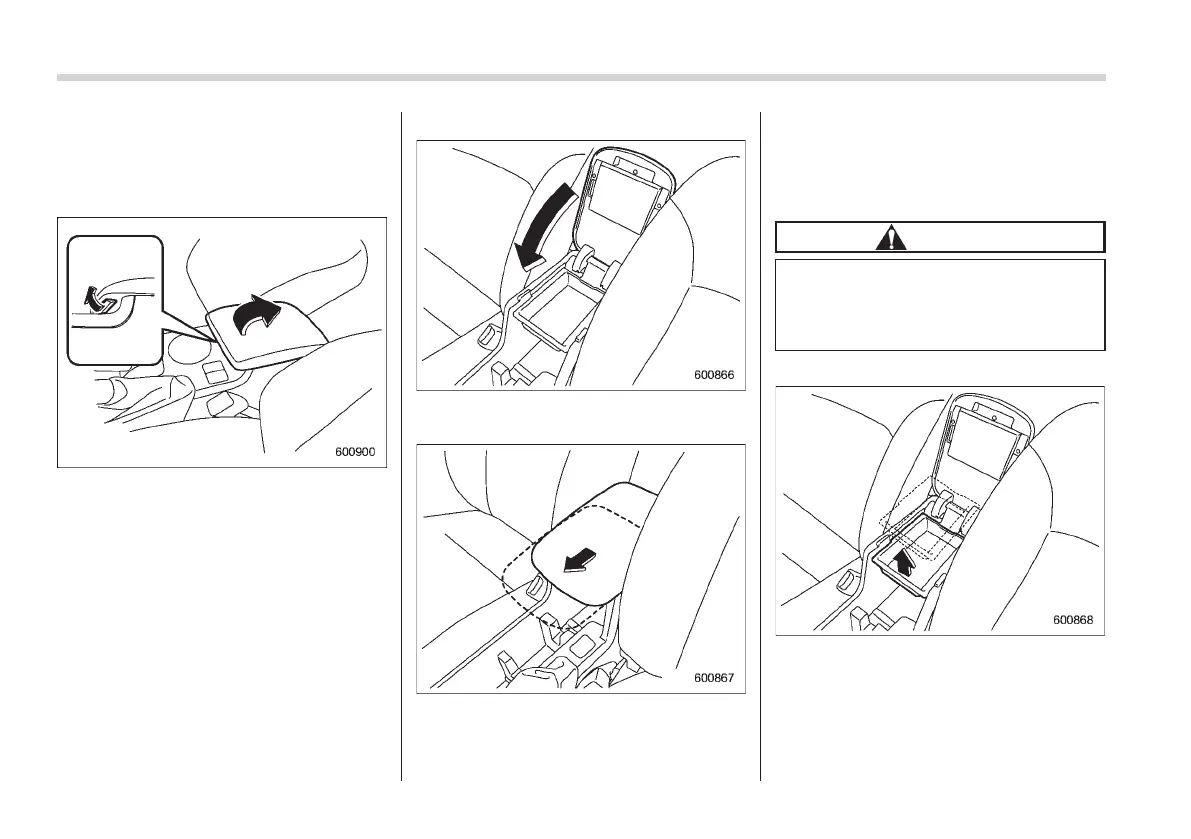 600900

600866

600867

600868