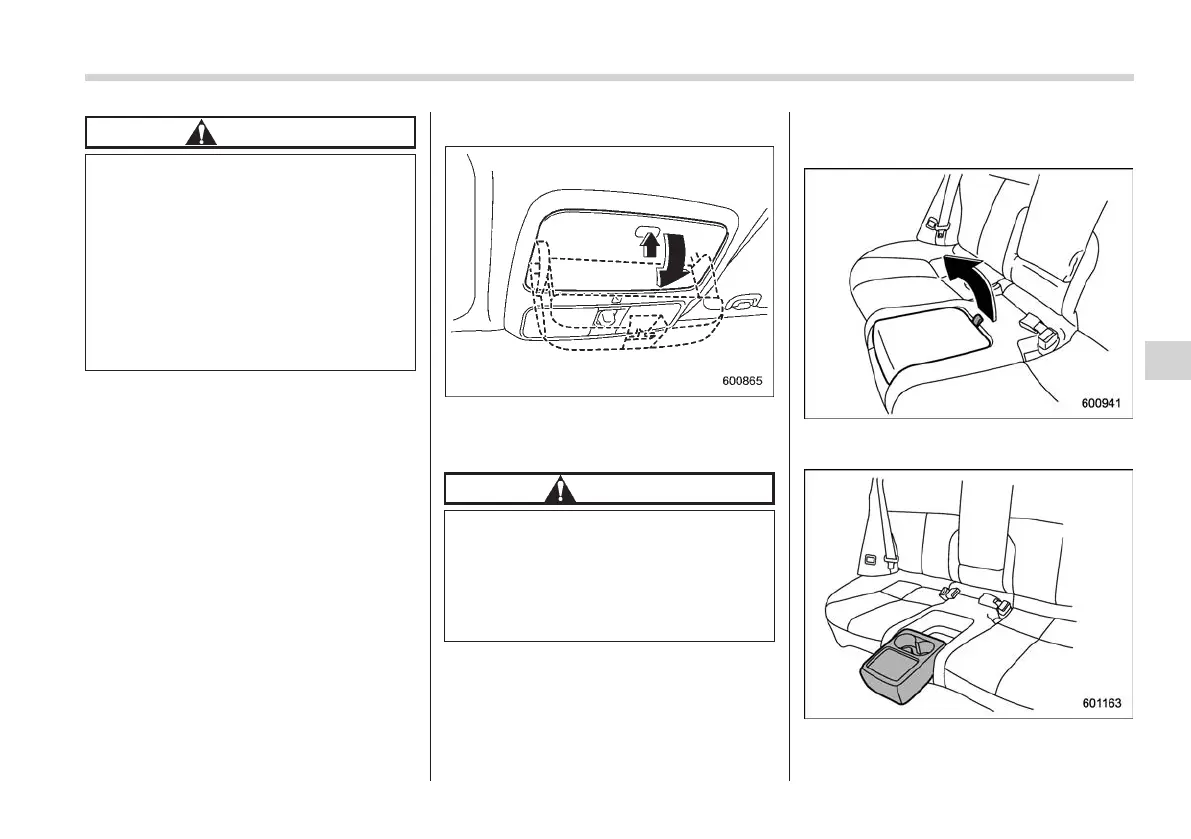 600865

600941

601163