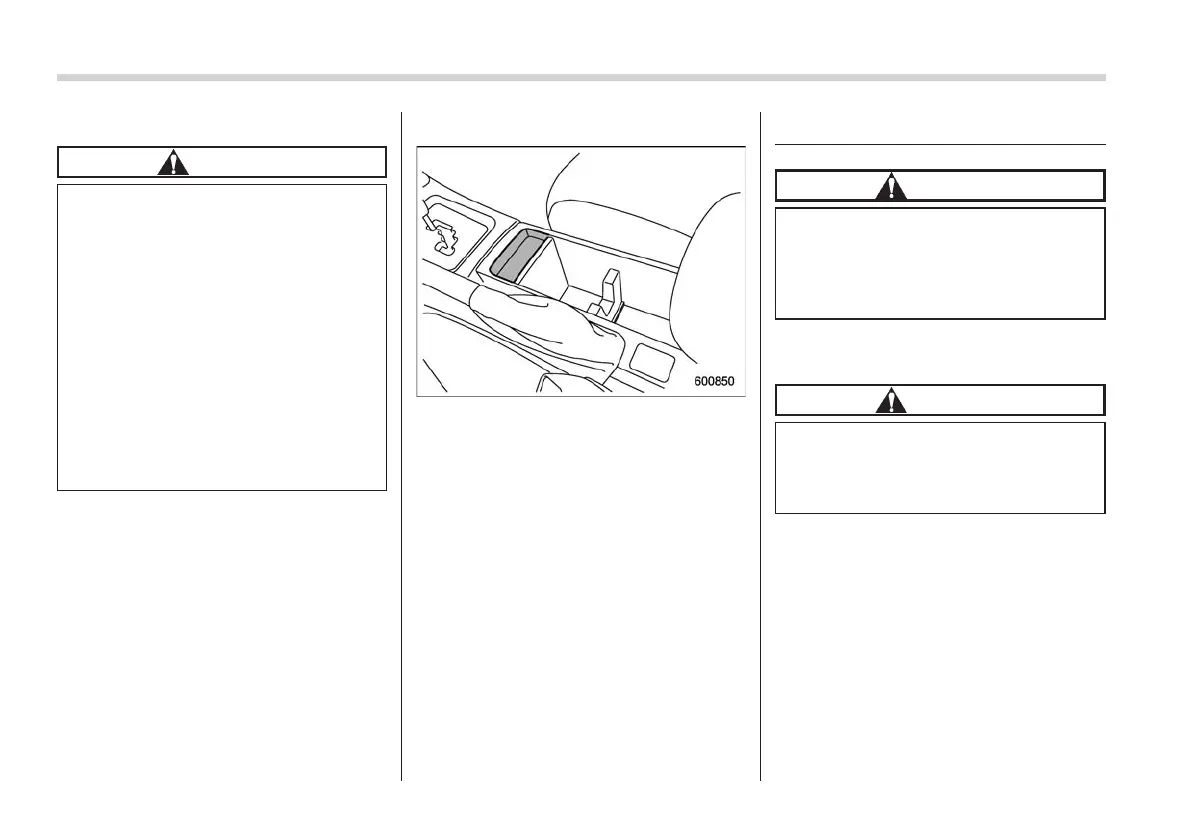 600850