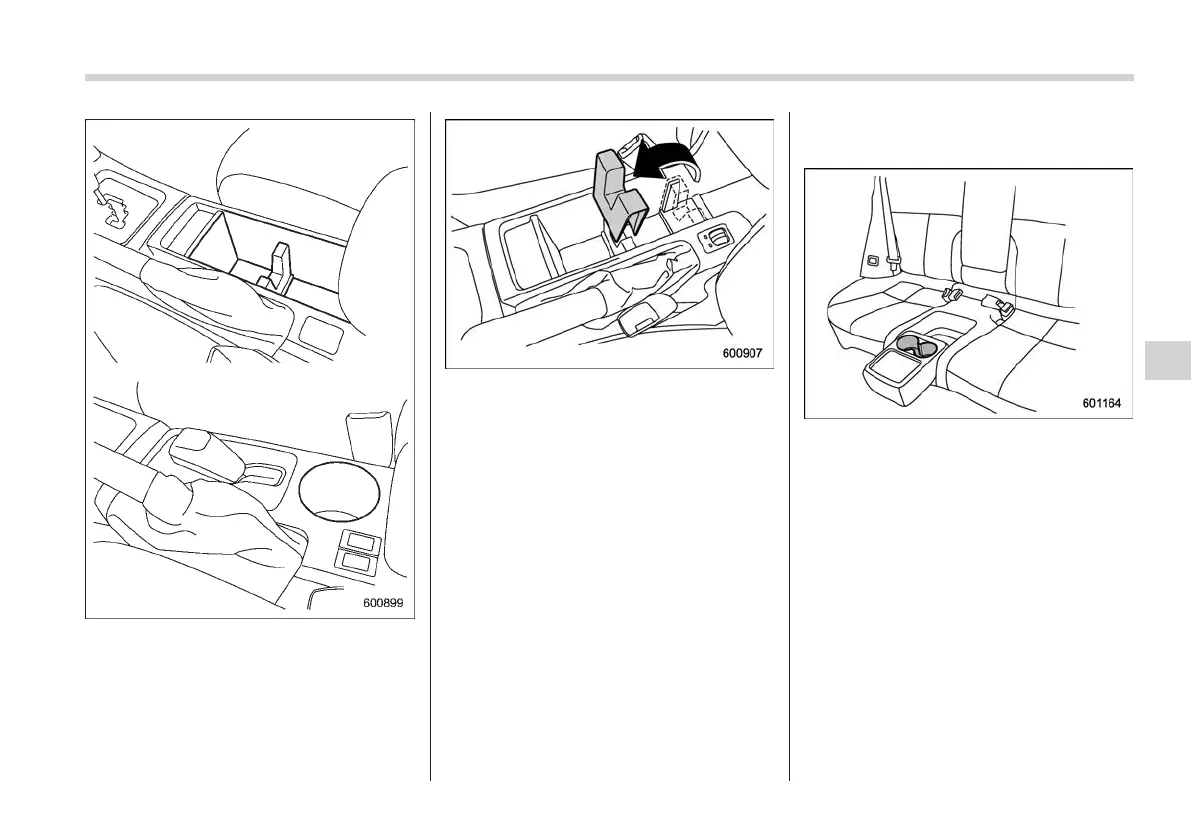 600899

600907

601164