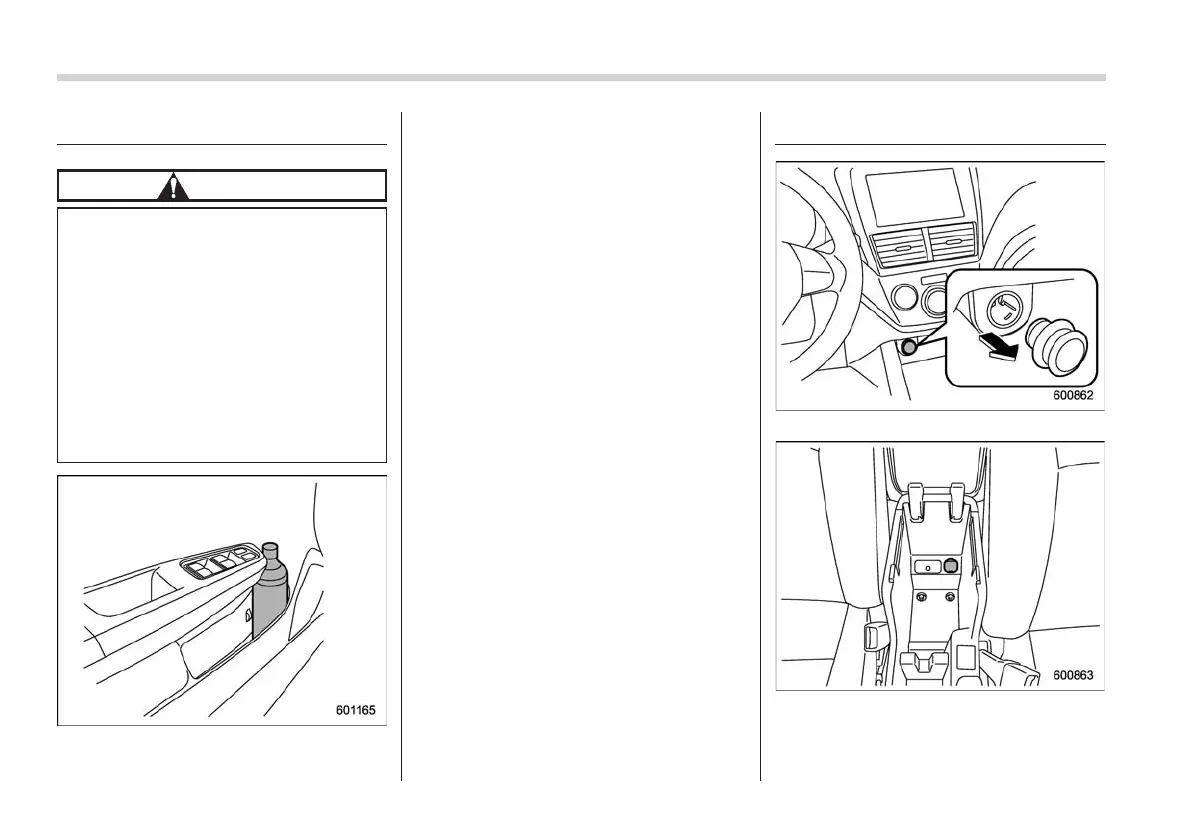 601165

600862

600863