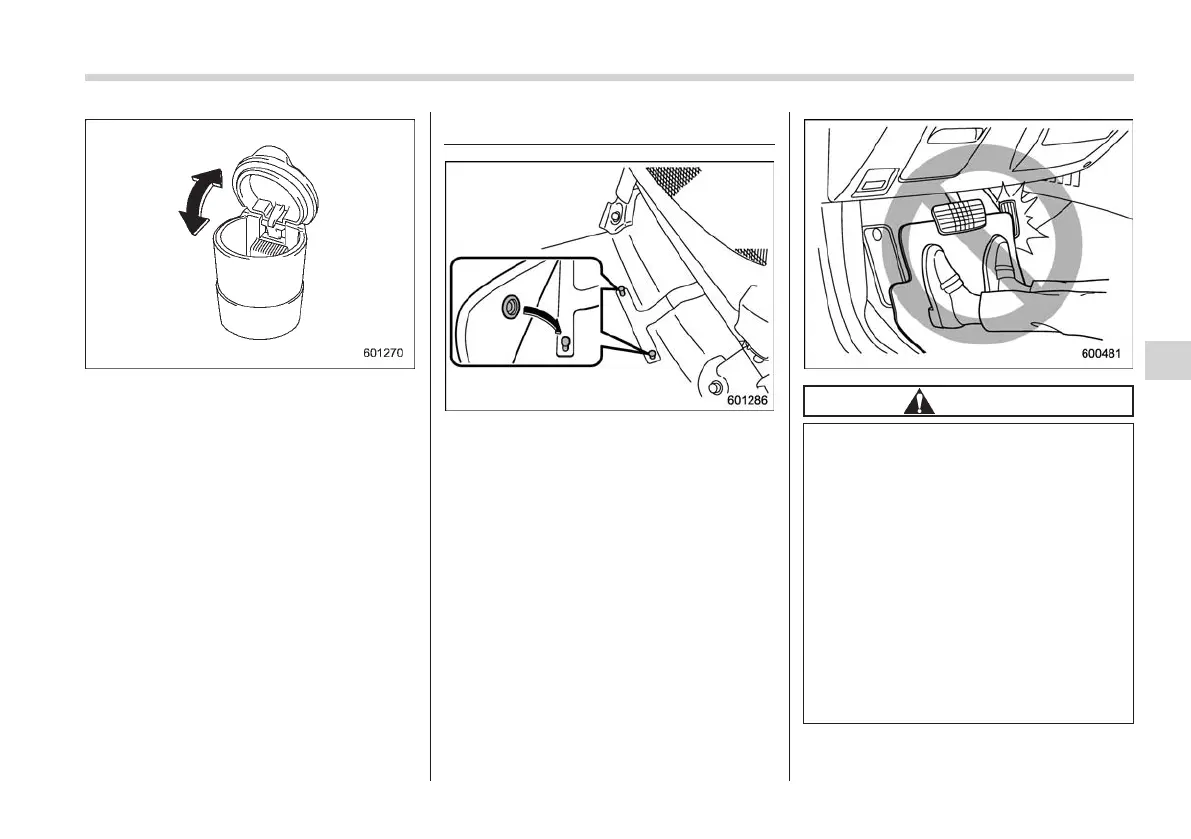 601270

601286

600481