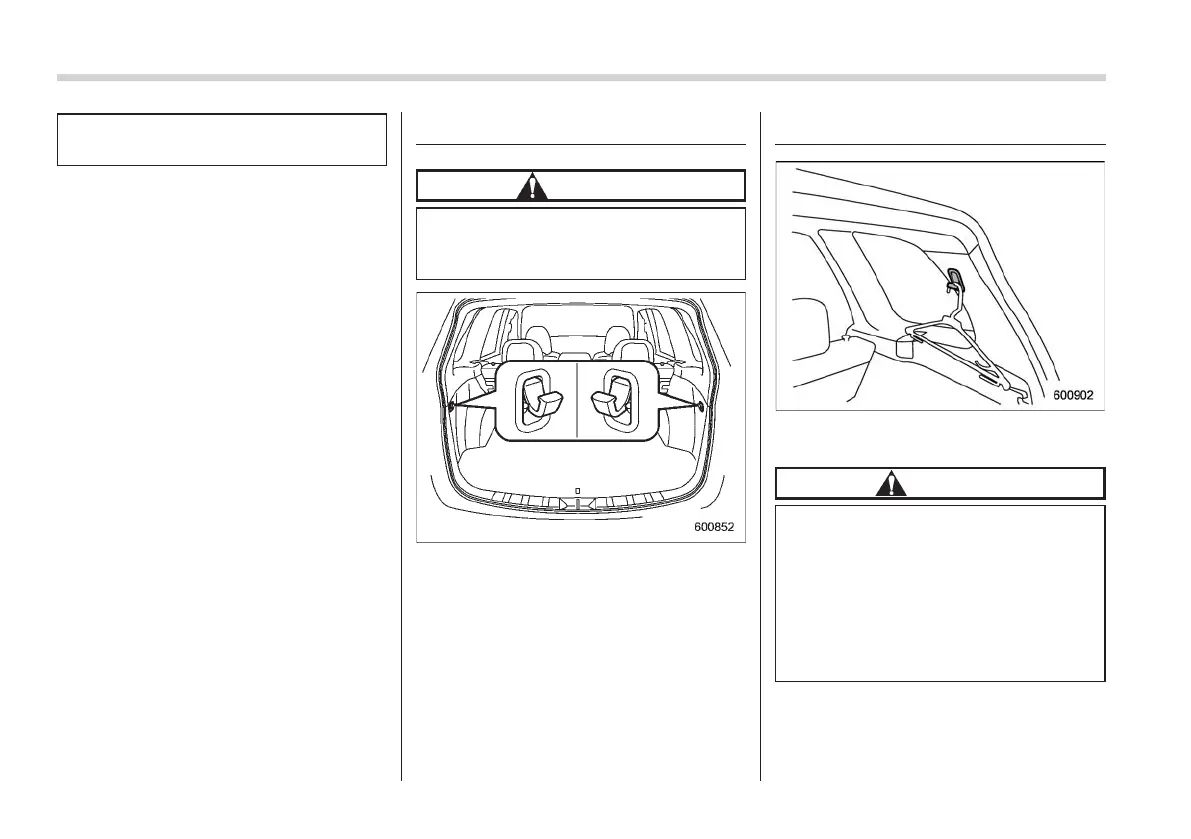 600852

600902