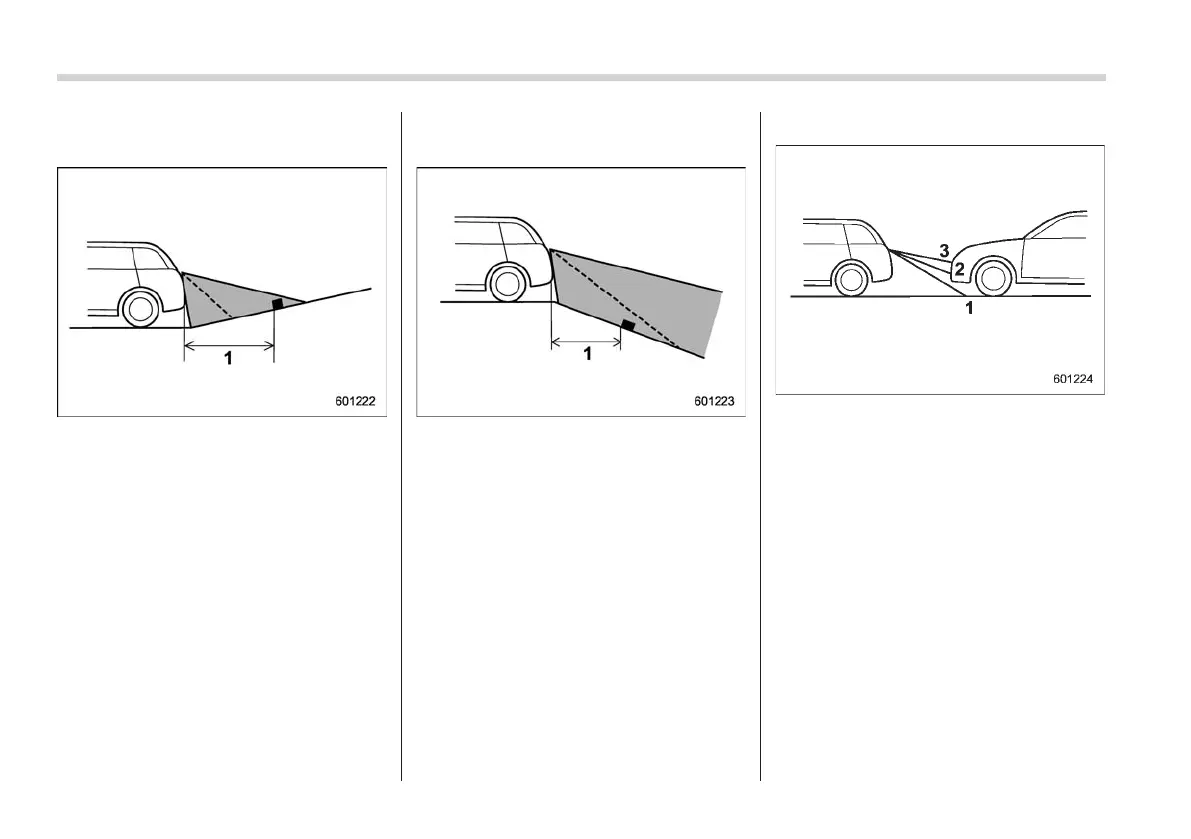 1

601222

1

601223

3

2

1

601224