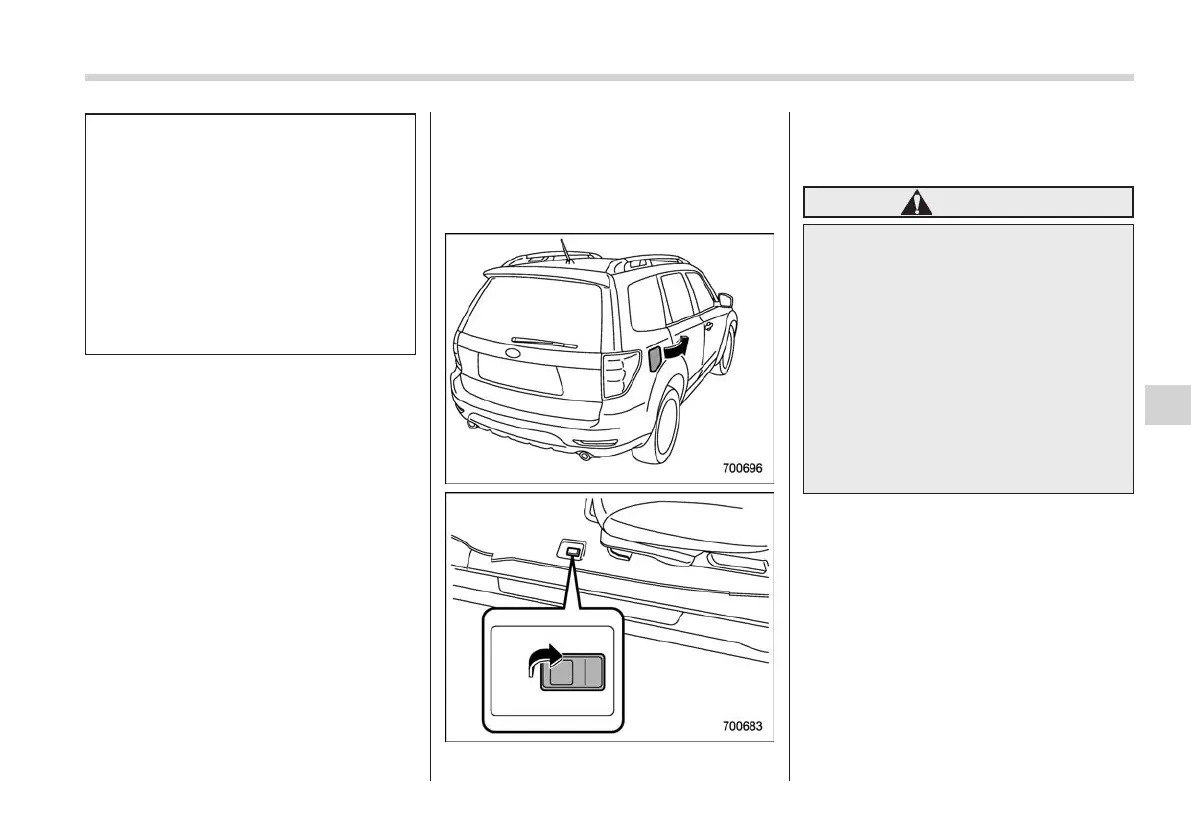 700696

700683