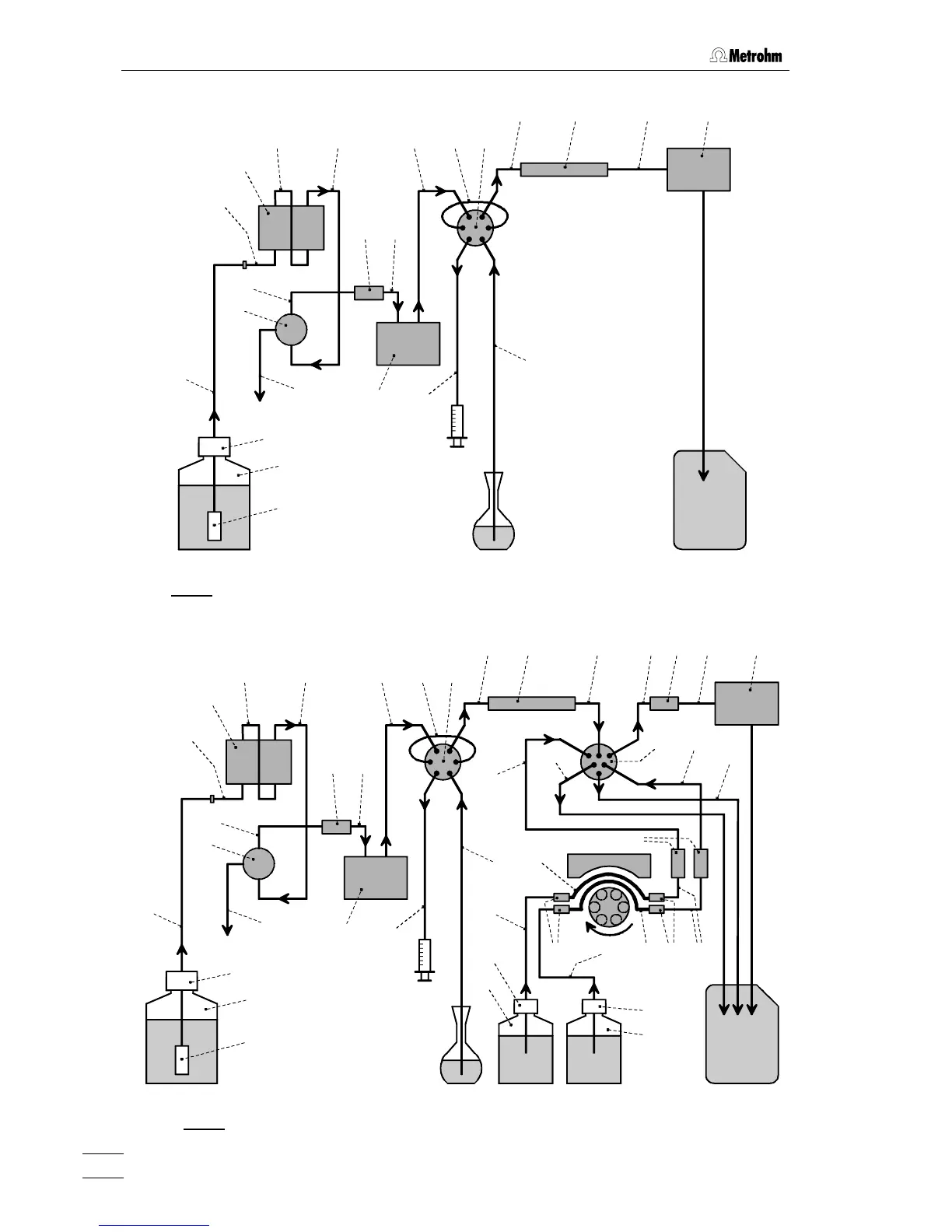 Metrohm