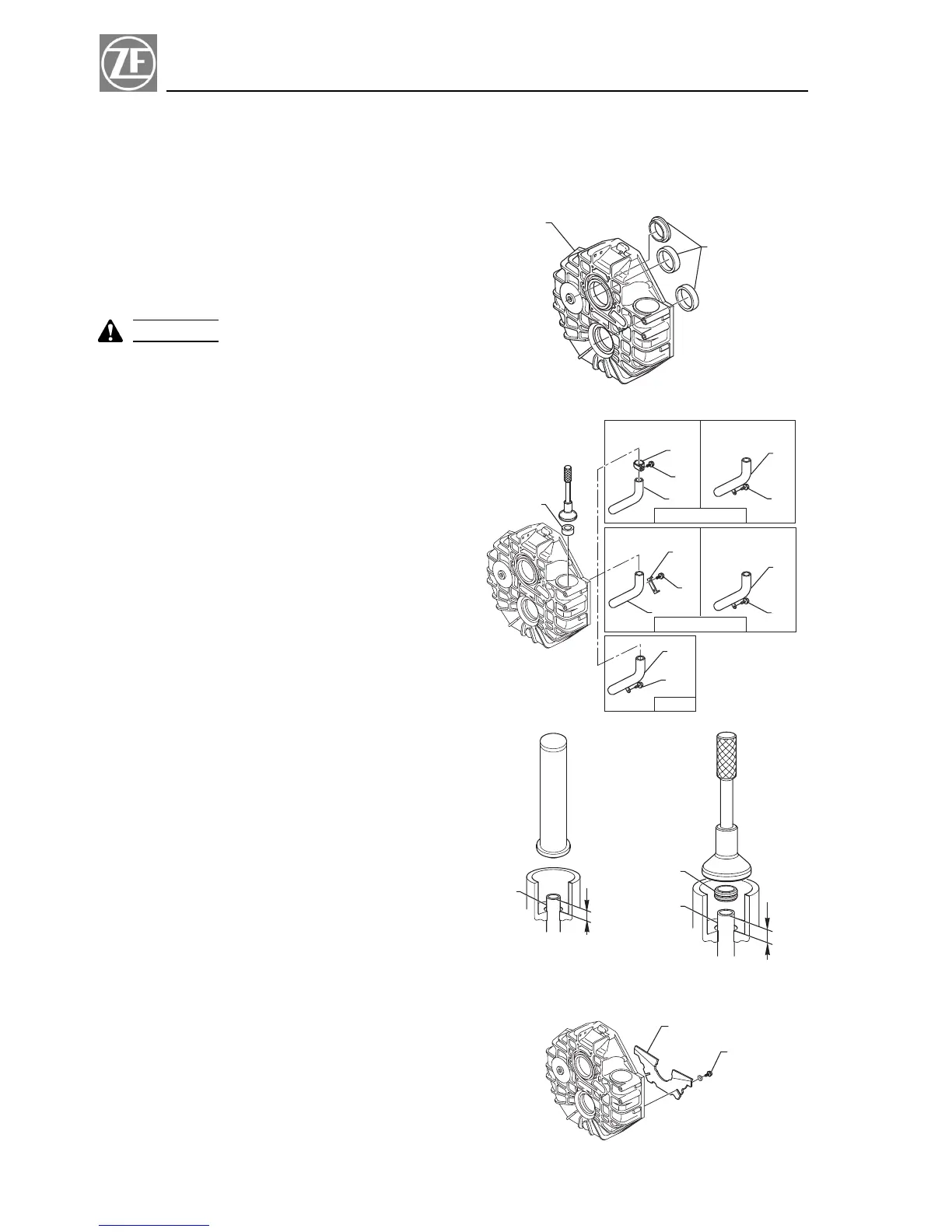 ZF