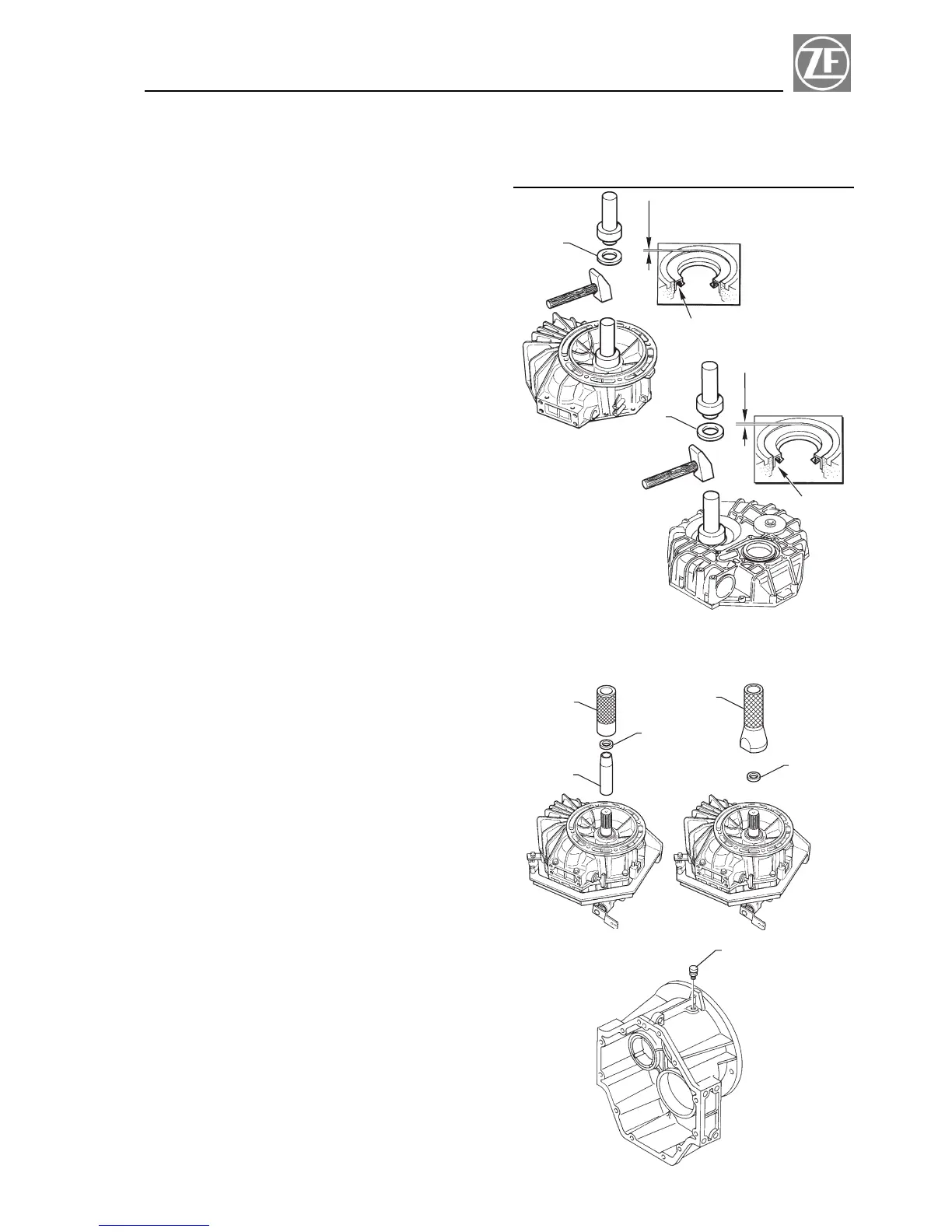 ZF