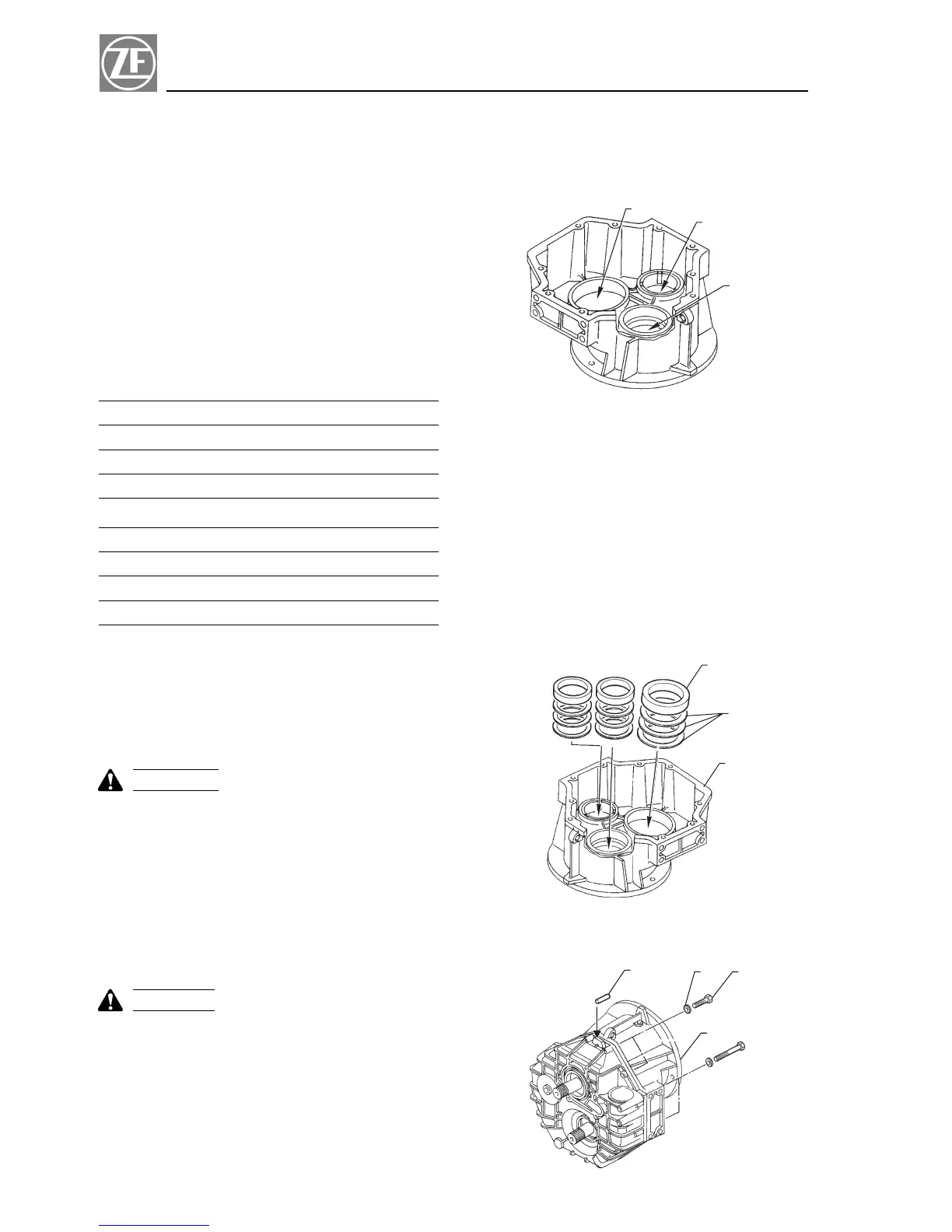 ZF