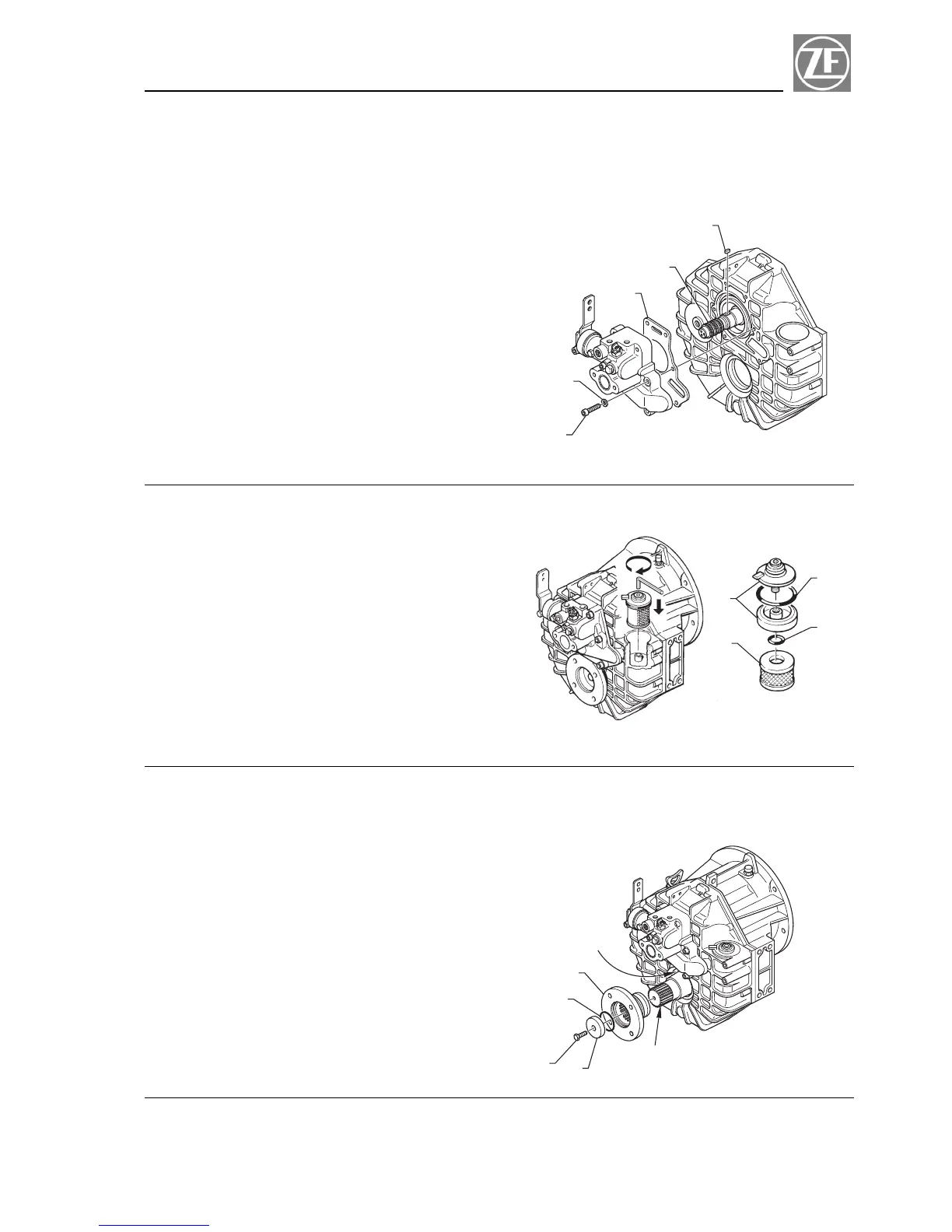 ZF