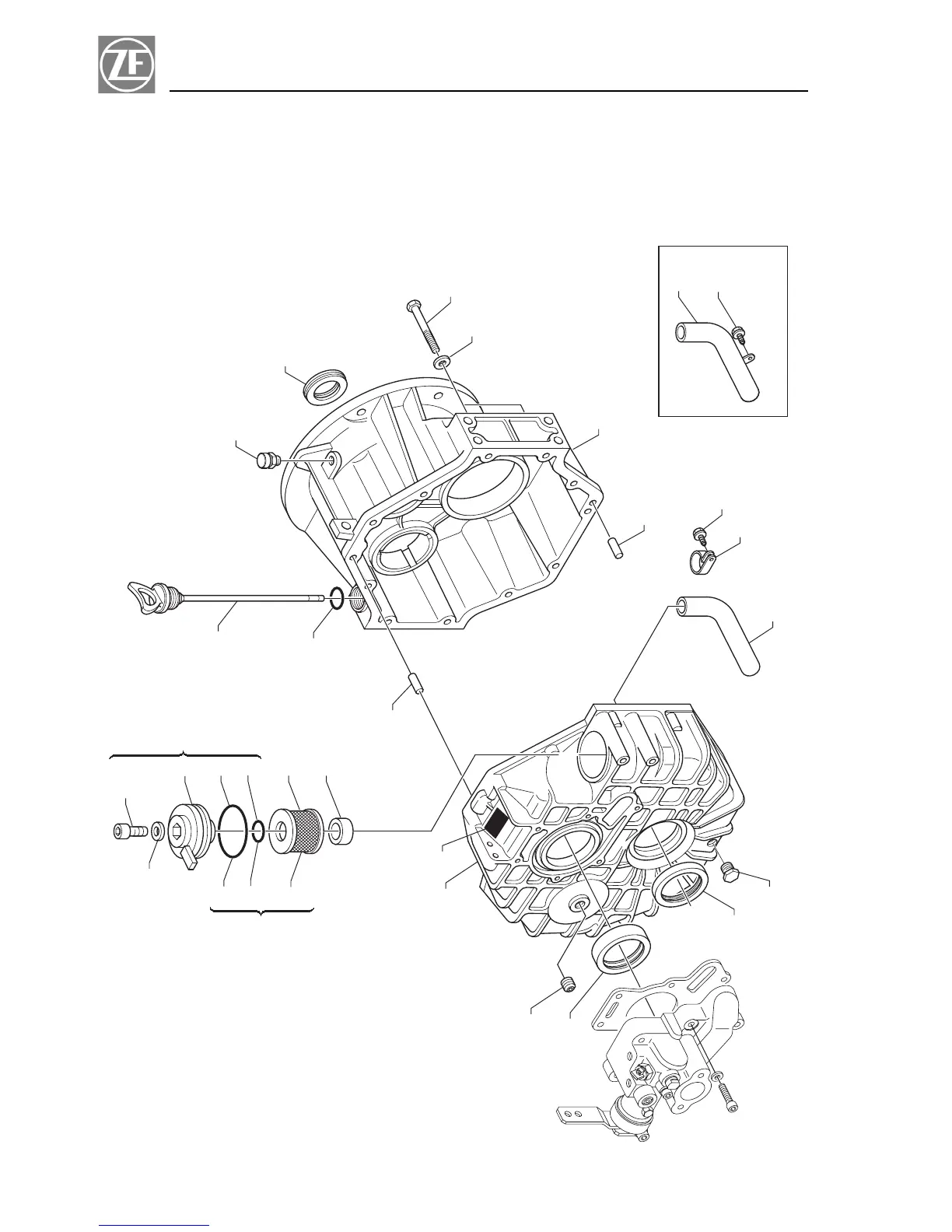 ZF