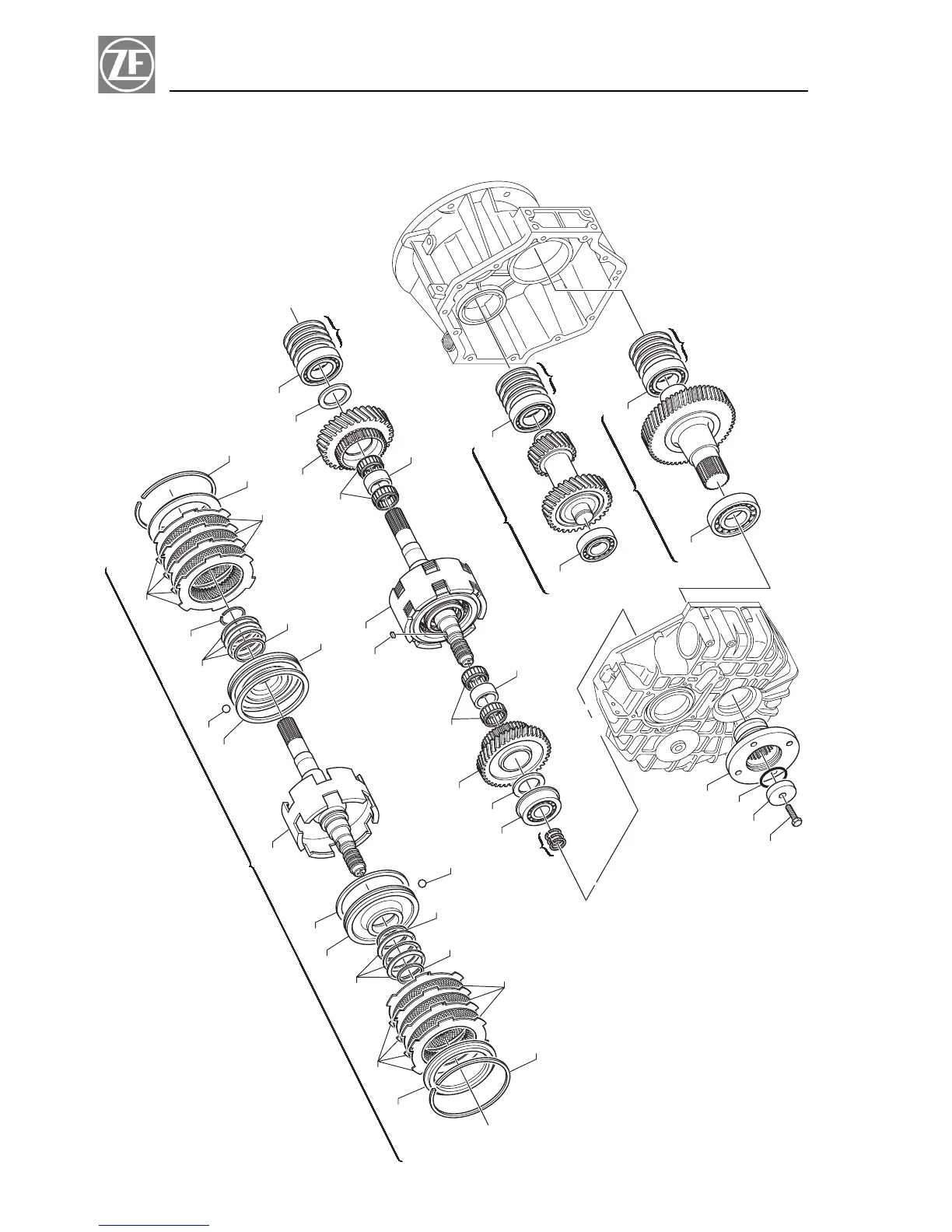 ZF