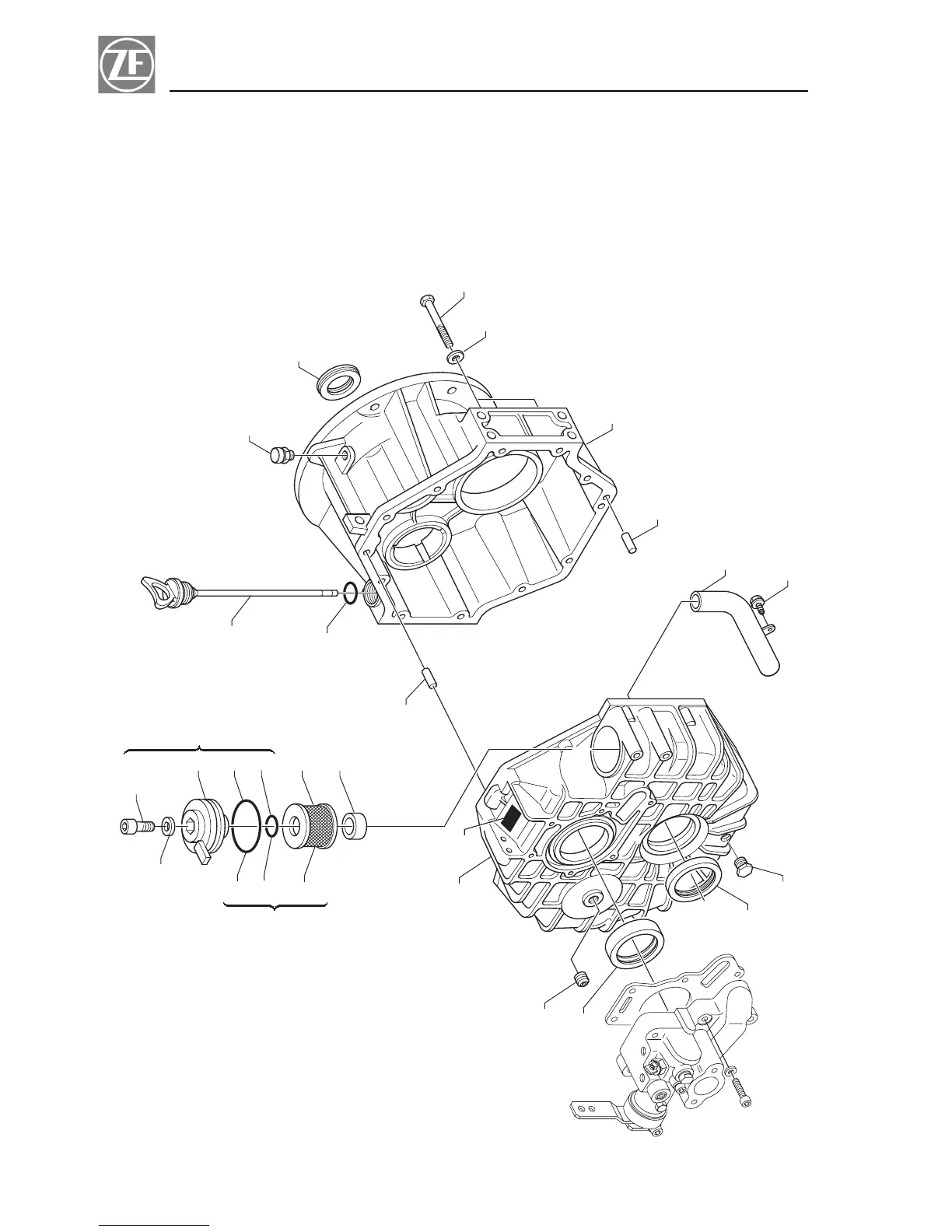 ZF