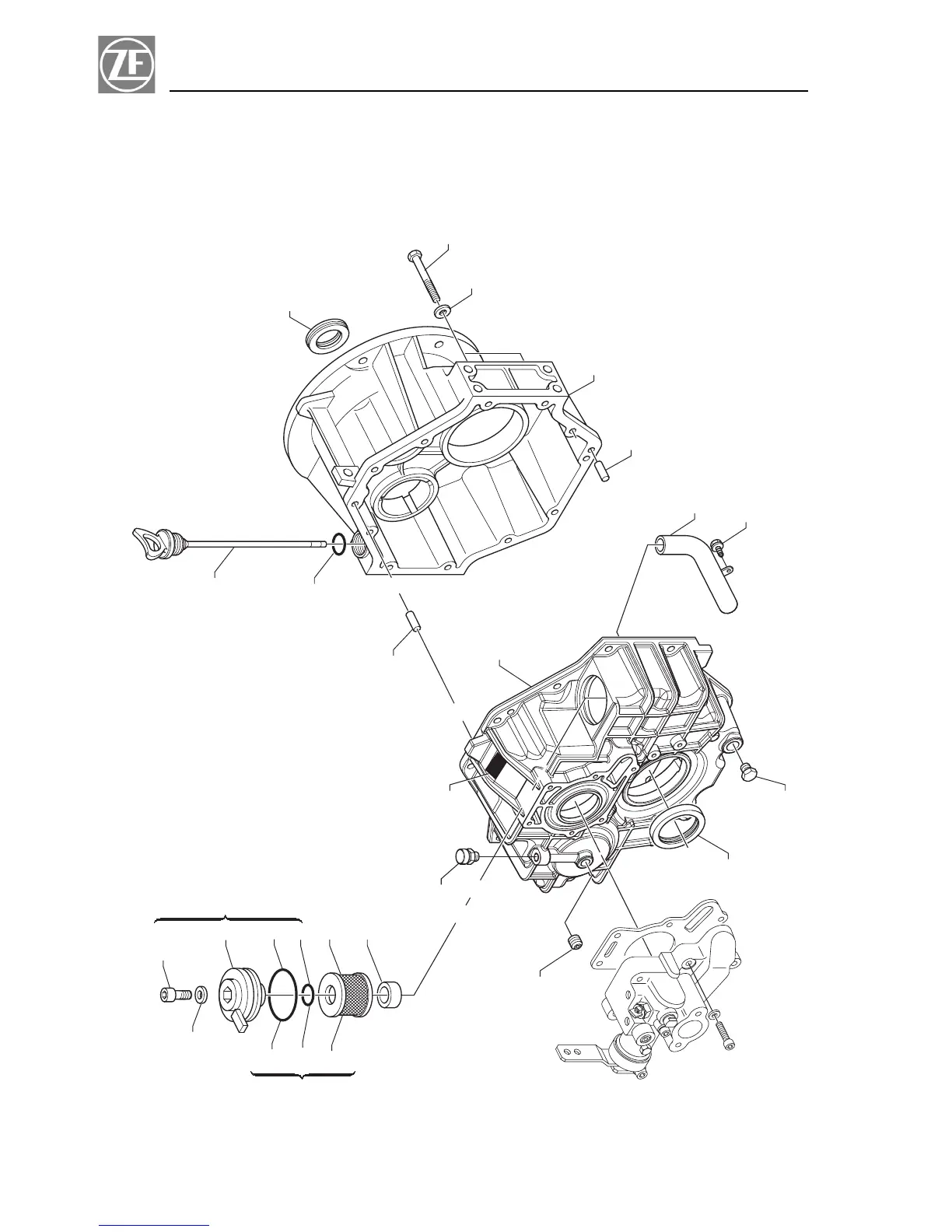 ZF