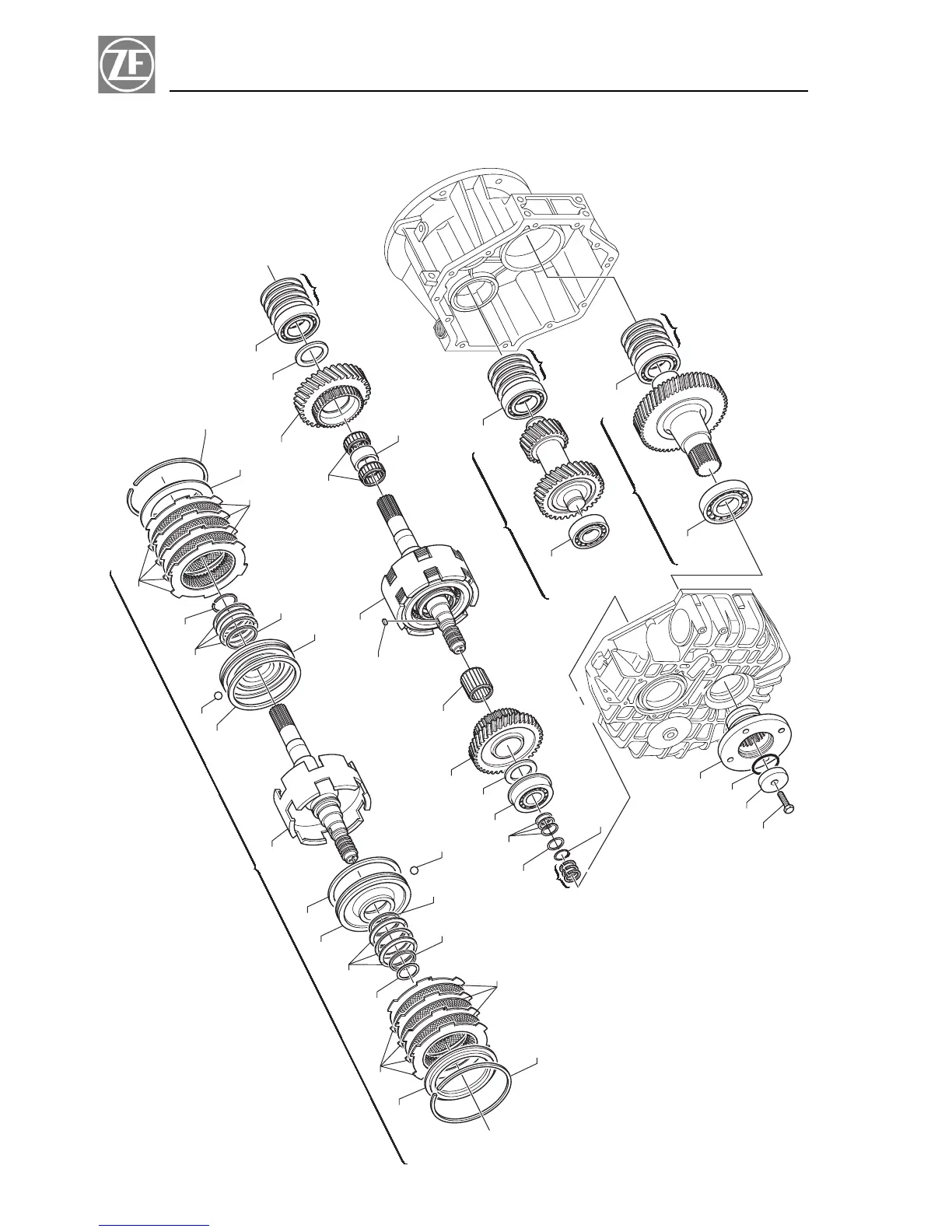 ZF