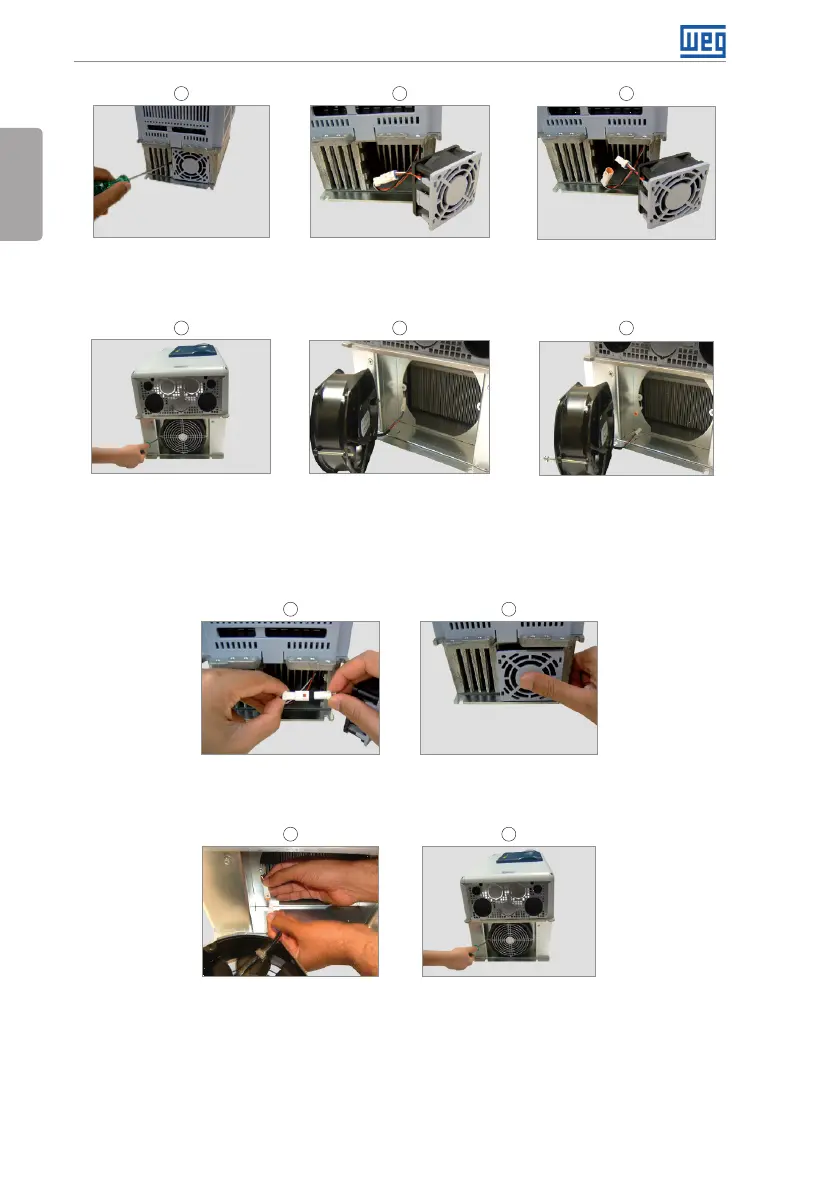 WEG