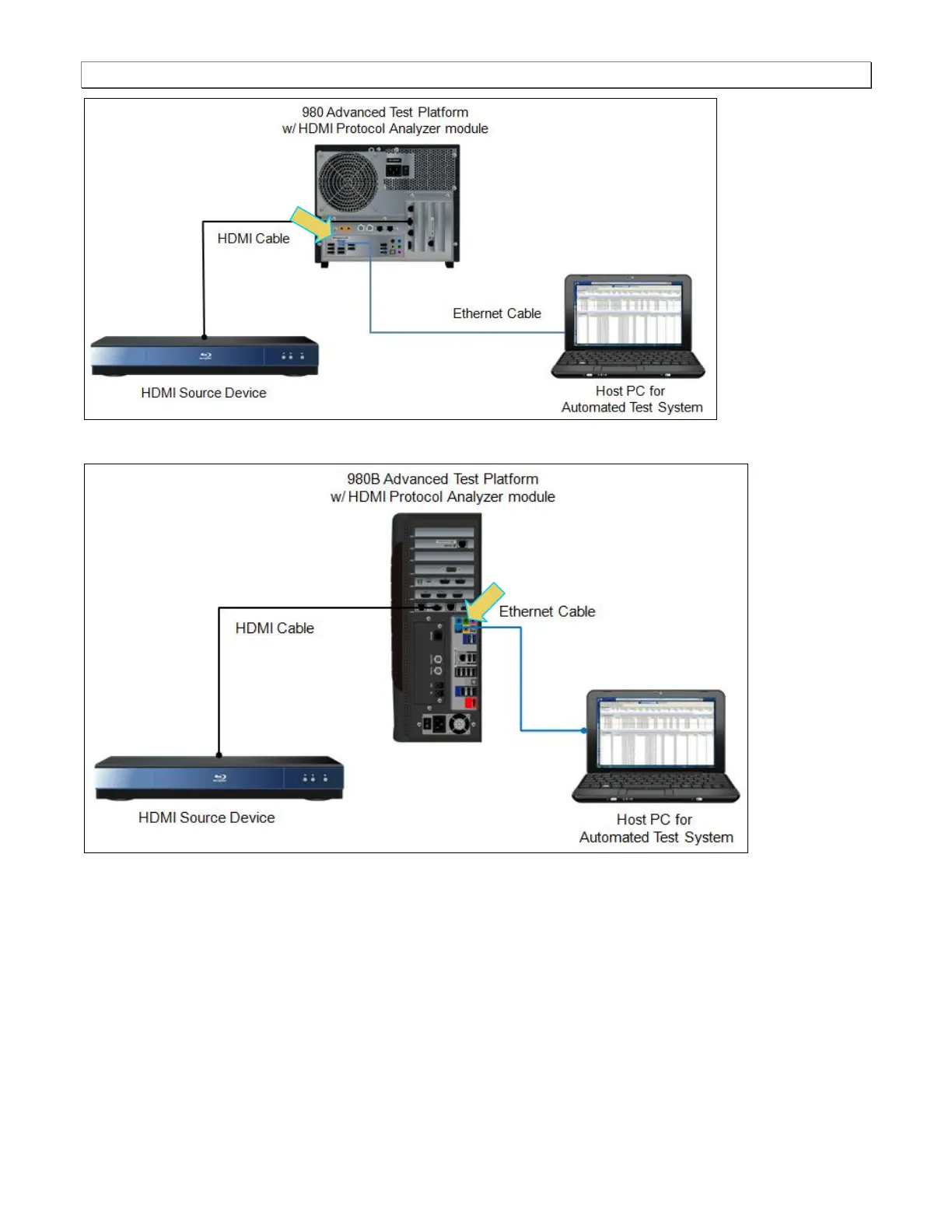 980 Advanced Test Platform
w/ HDMI Protocol Analyzer module

HDMI Cable

Ethernet Cable

HDMI Source Device

Host PC for
Automated Test System

980B Advanced Test Platform
w/ HDMI Protocol Analyzer module

Ethernet Cable

HDMI Cable

HDMI Source Device

Host PC for
Automated Test System