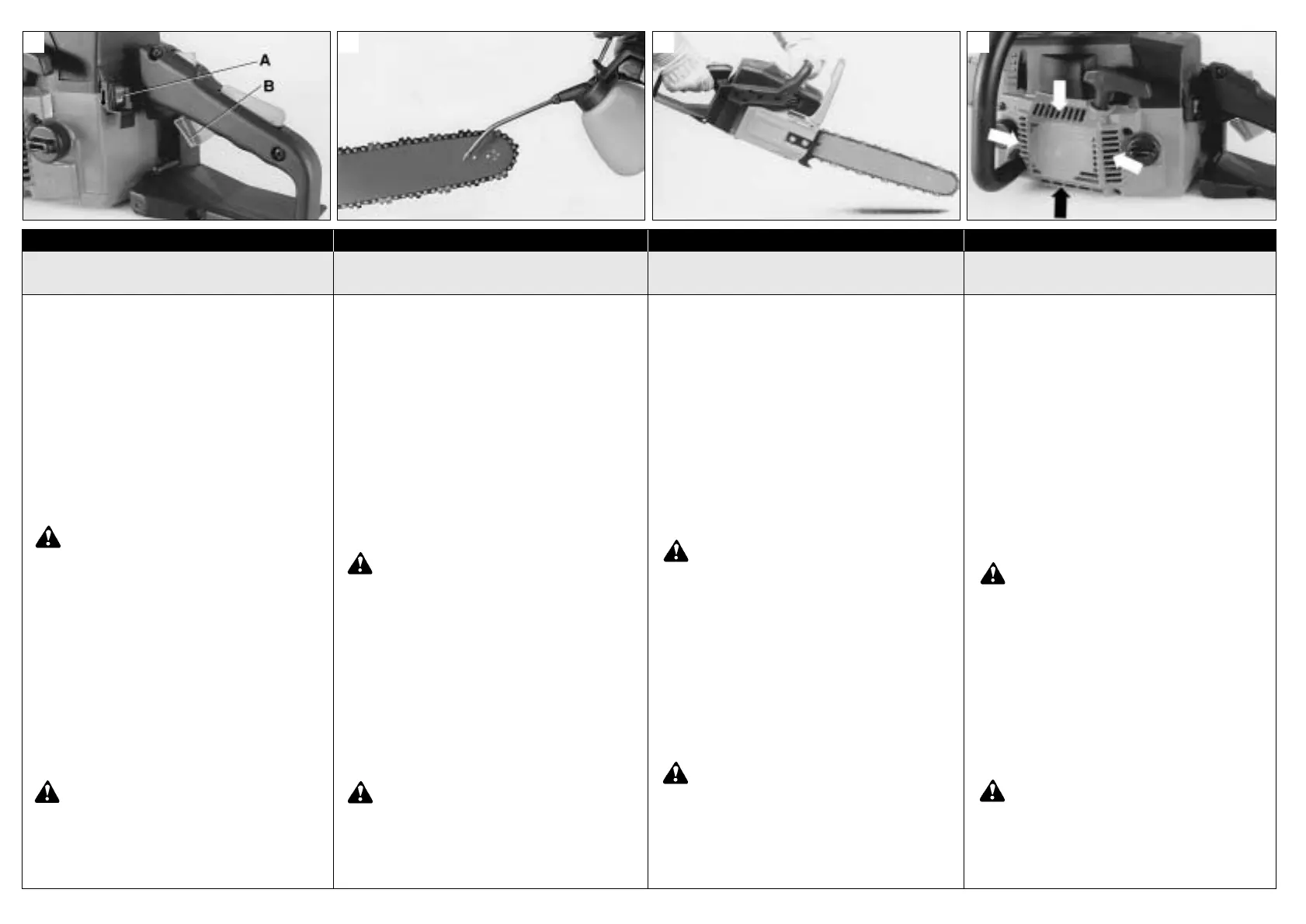 A
B