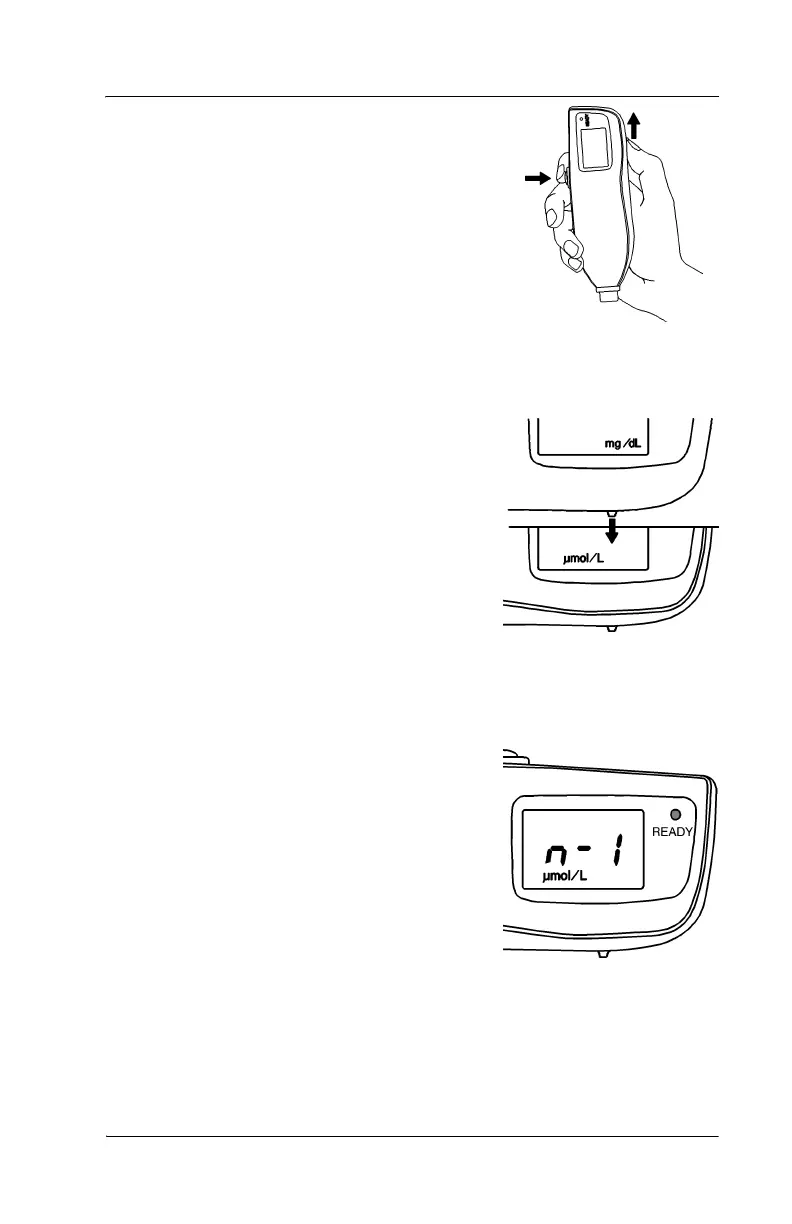 mg/dL

μmol/L

READY

n - 1

μmol/L