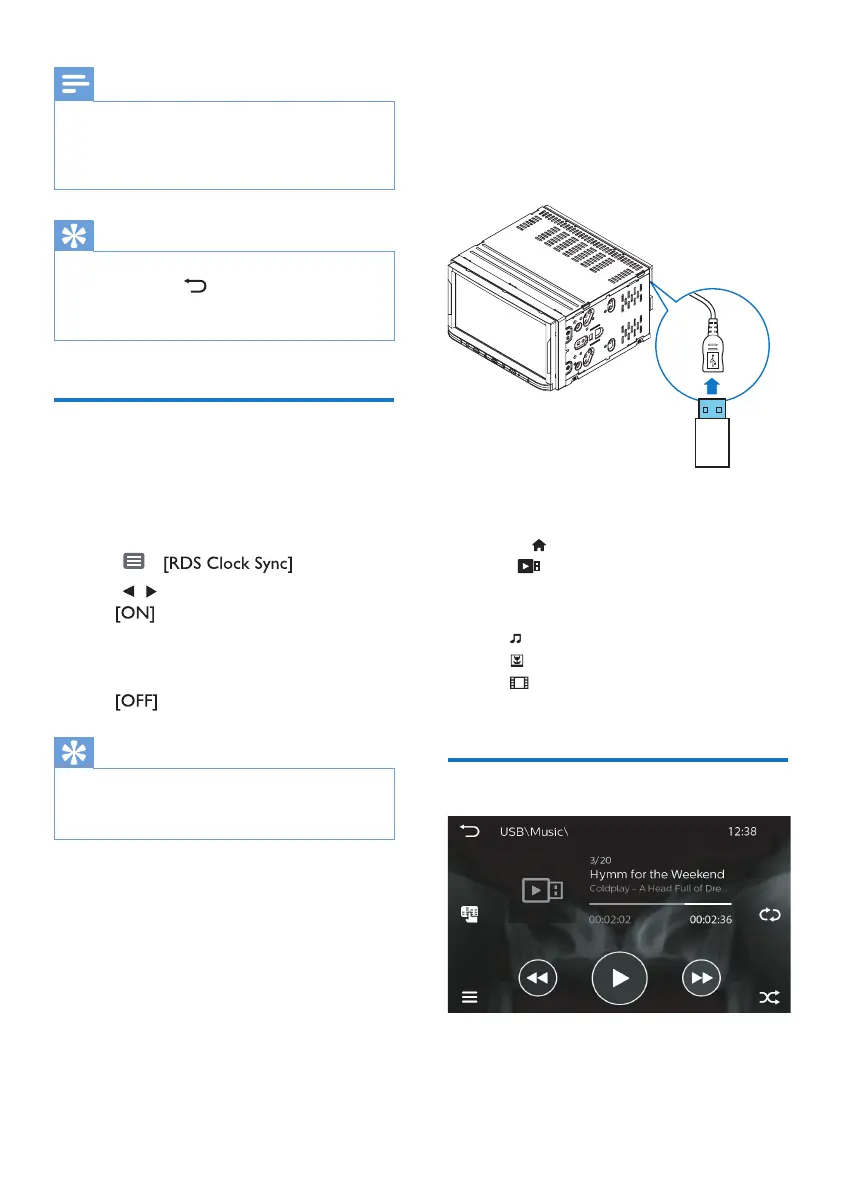 [RDS Clock Sync]

[ON]

[OFF]

USB\Music\

12:38

3/20

Hymm for the Weekend

Coldplay - A Head Full of Dre...

00:02:02

00:02:36