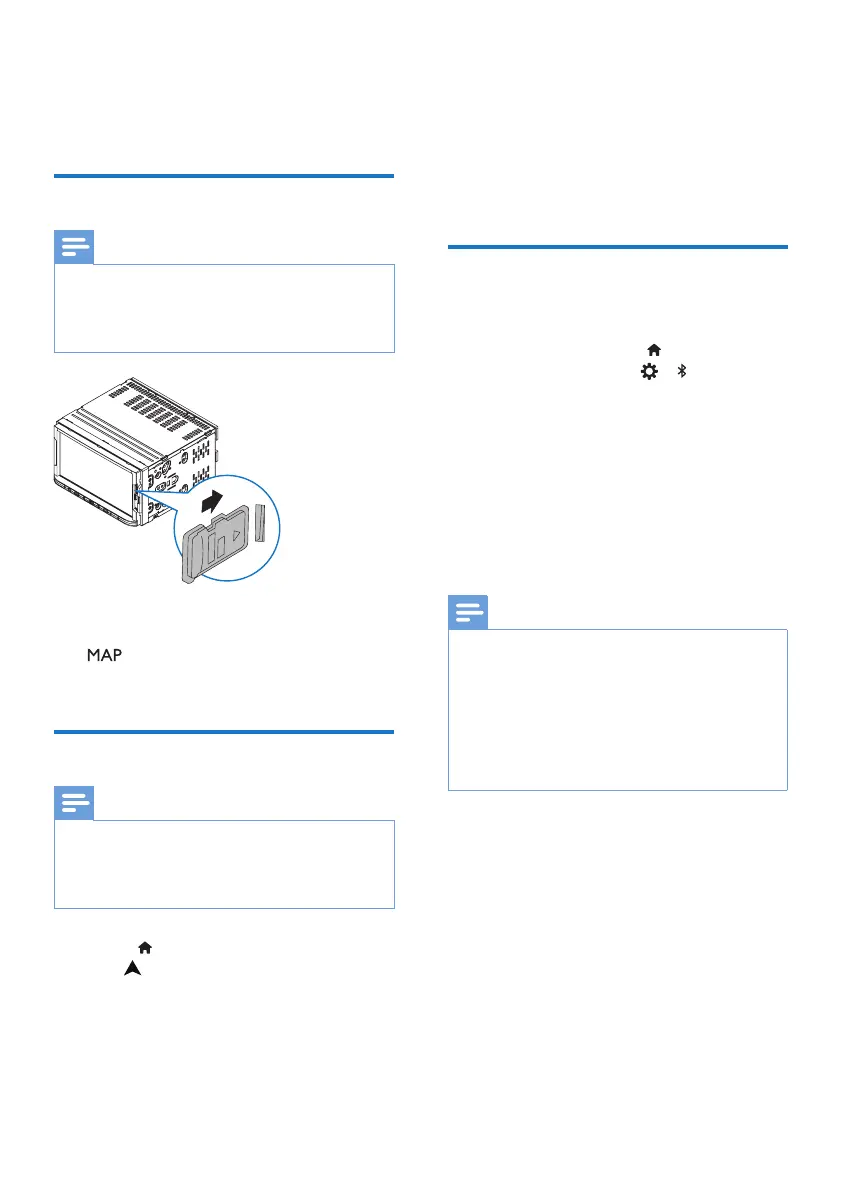 MAP