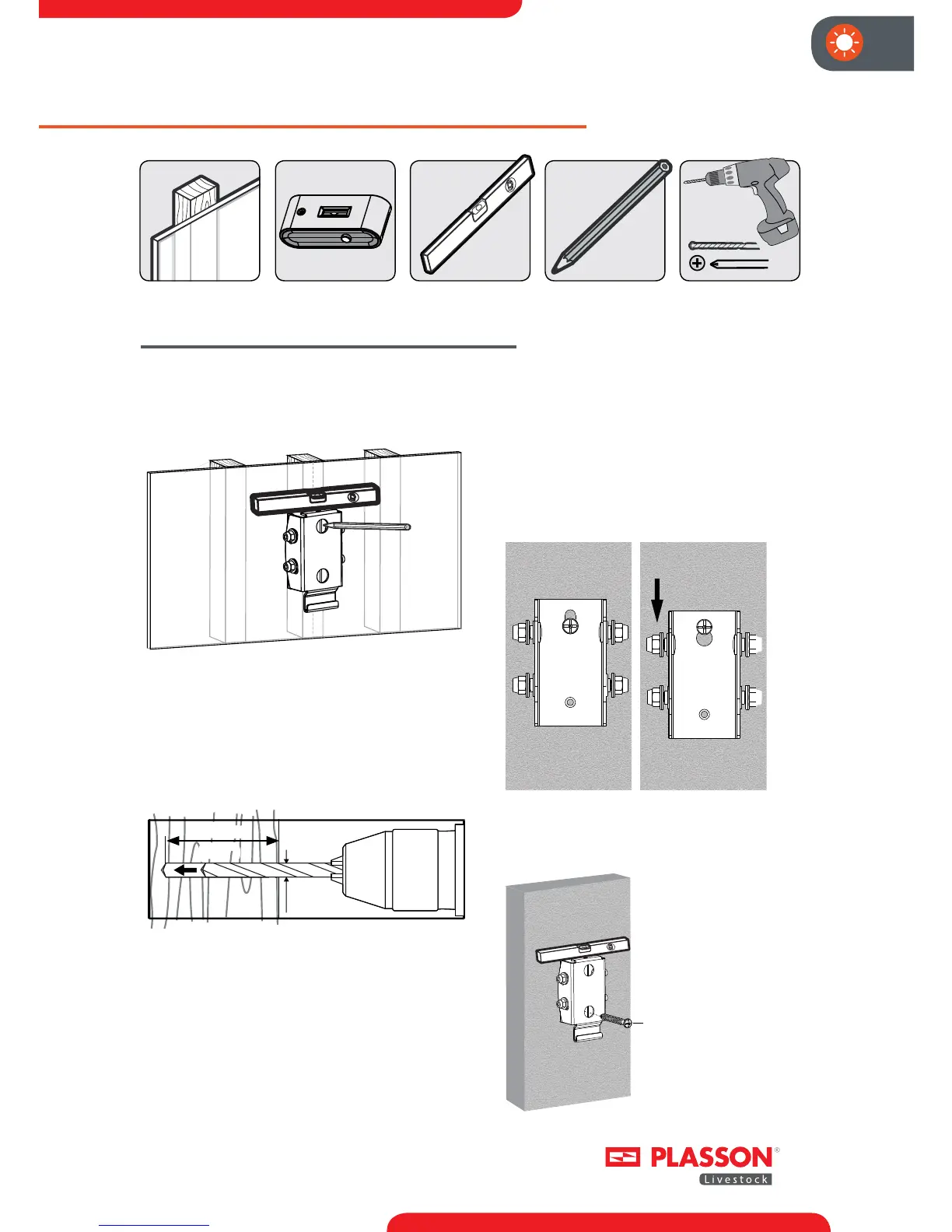 PLASSON®
Livestock