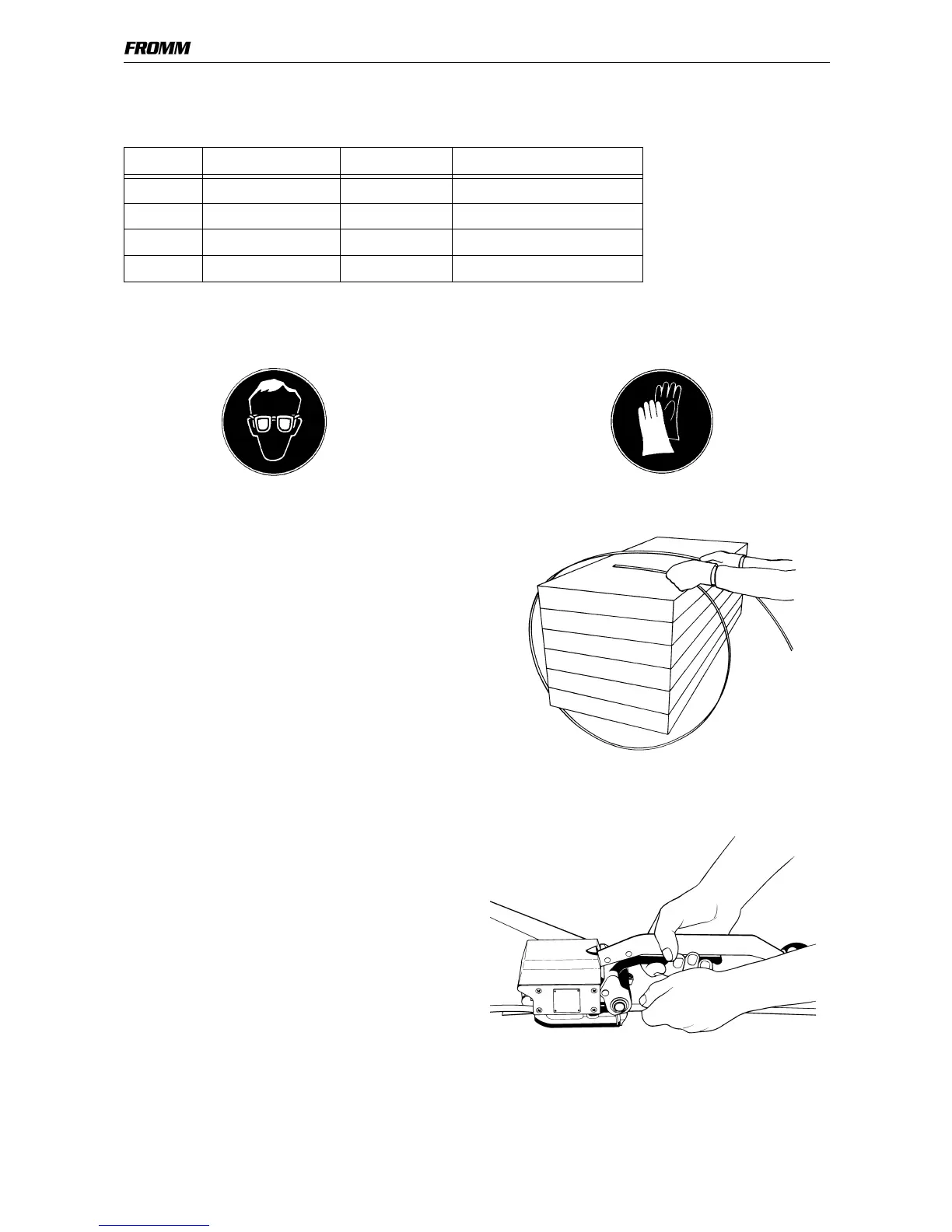 FROMM