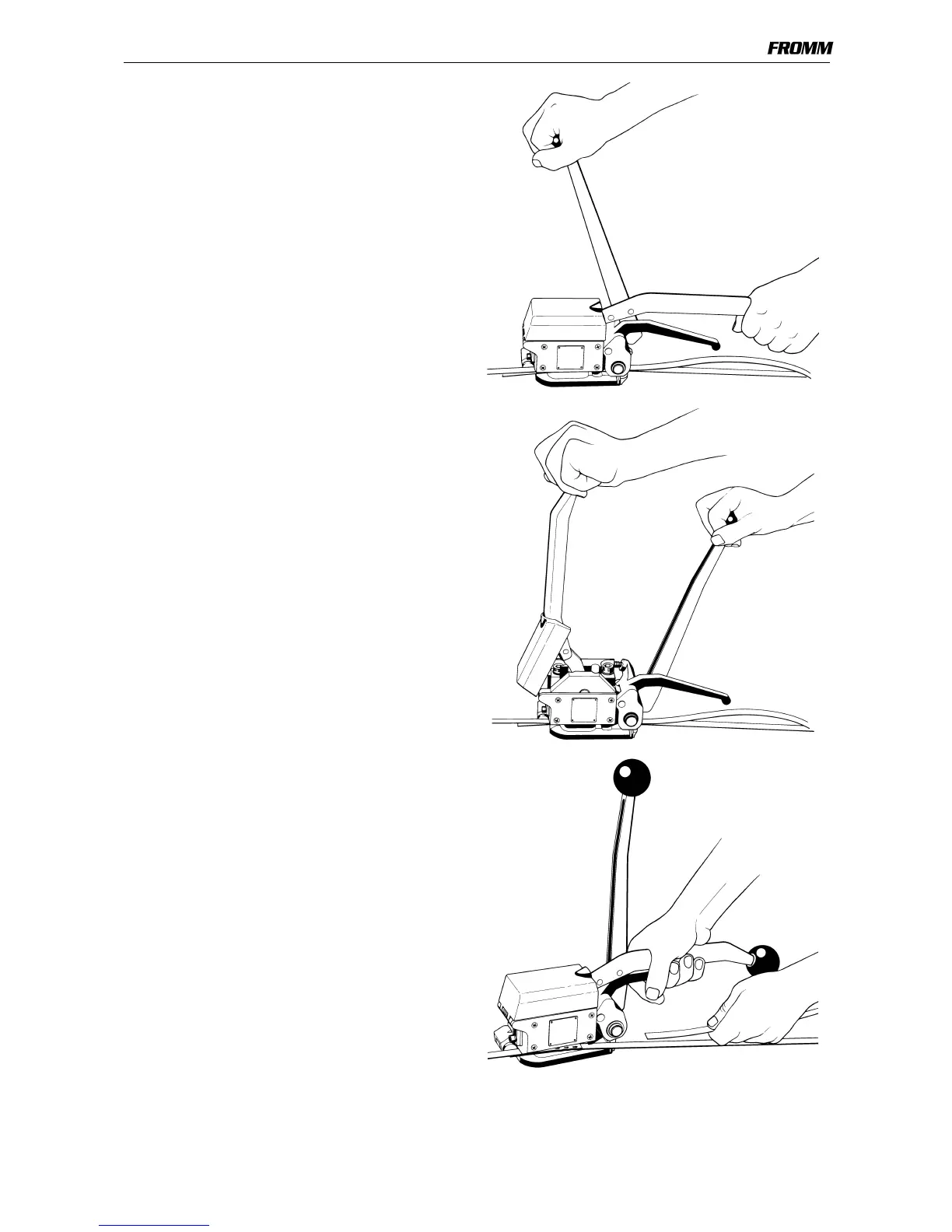 FROMM