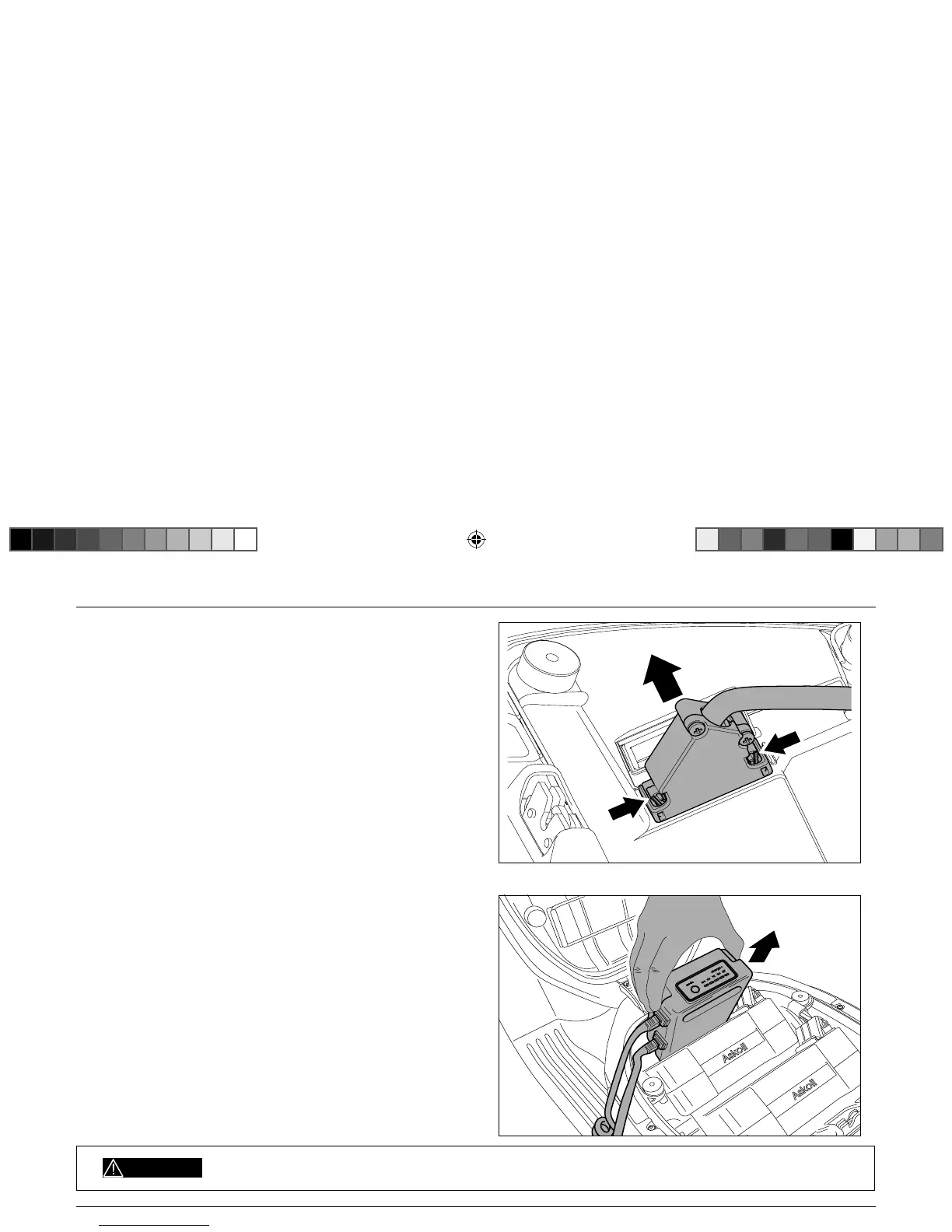 Askoll
Askoll