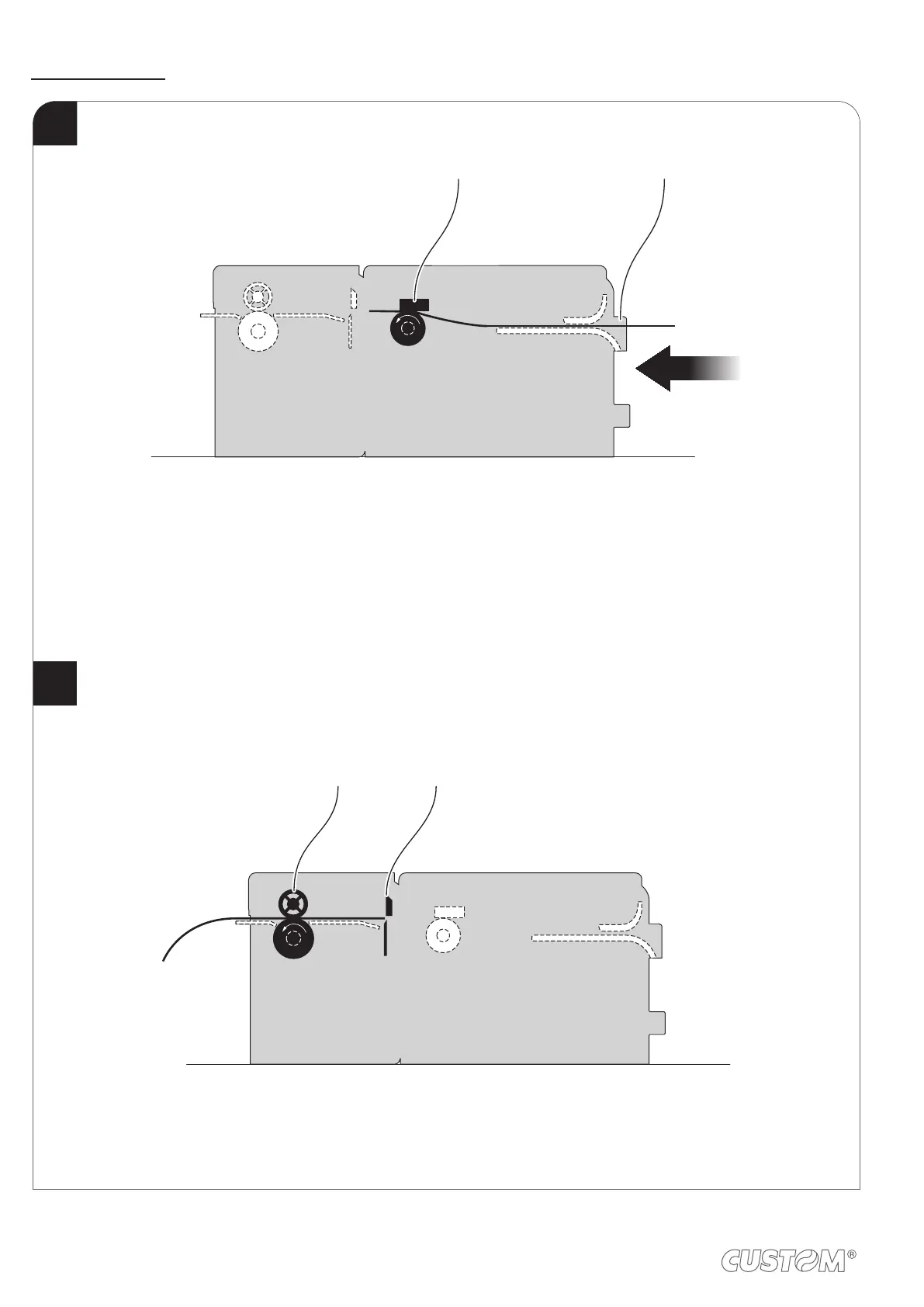 CUSTOM®