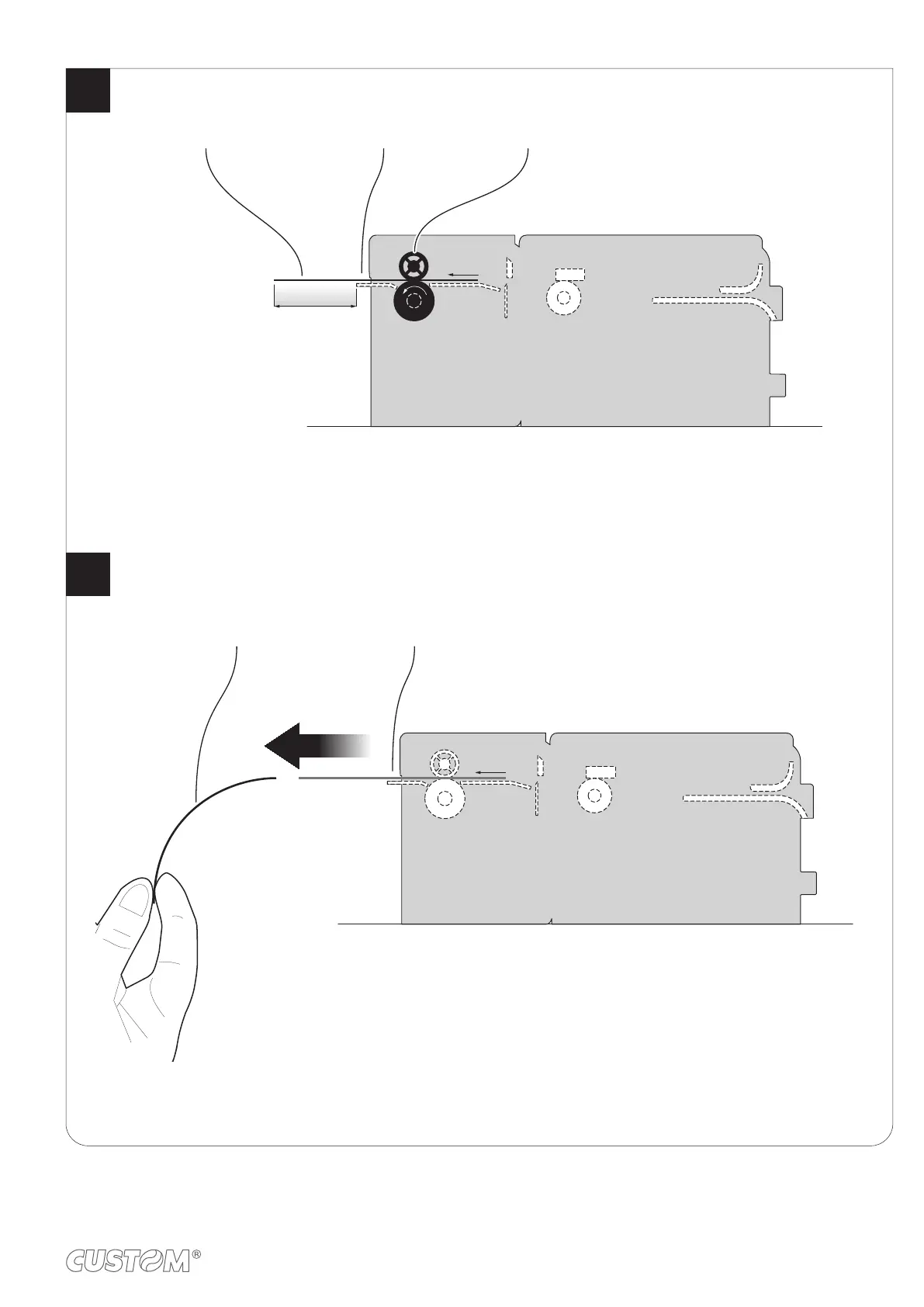 CUSTOM®