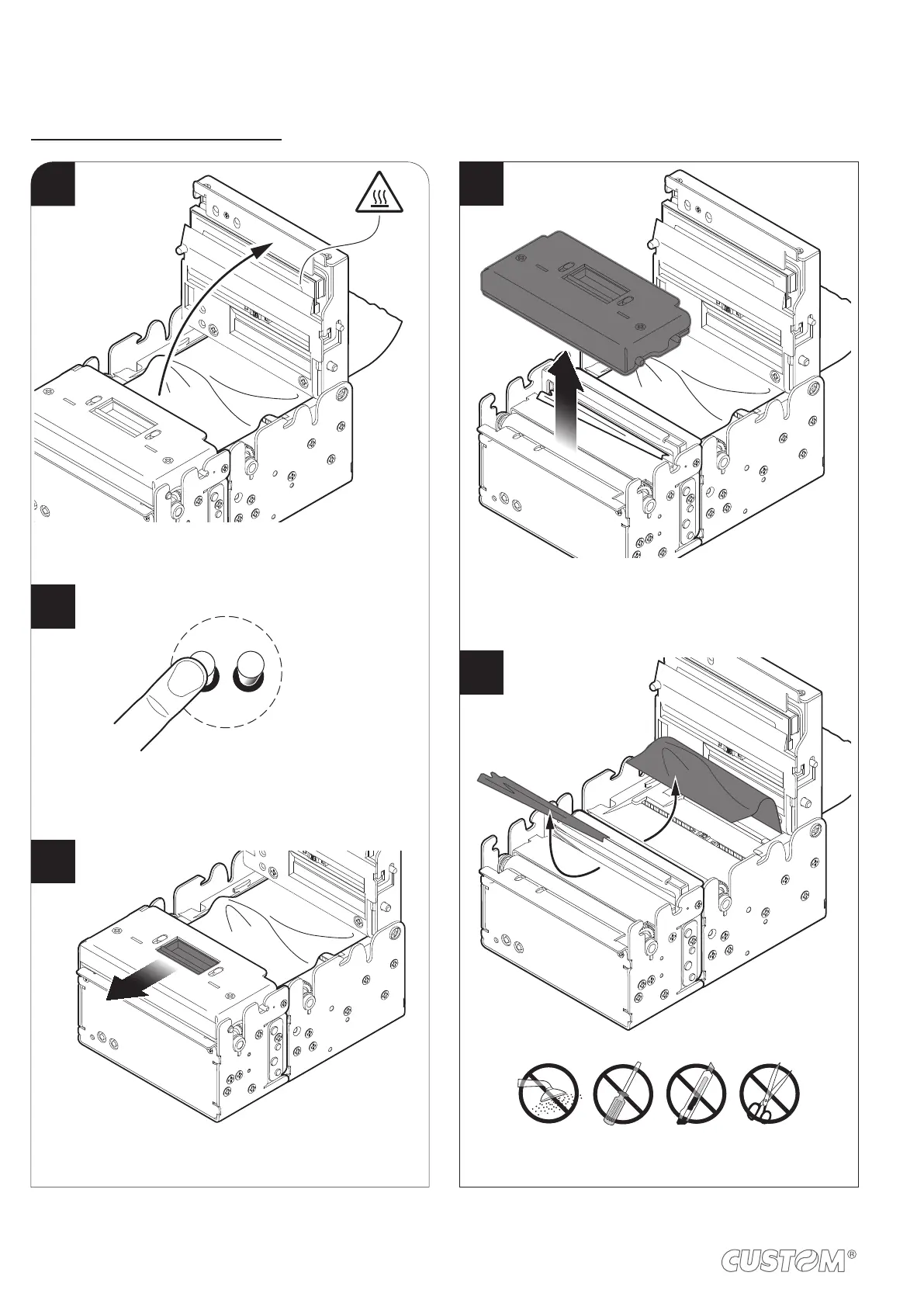 CUSTOM®