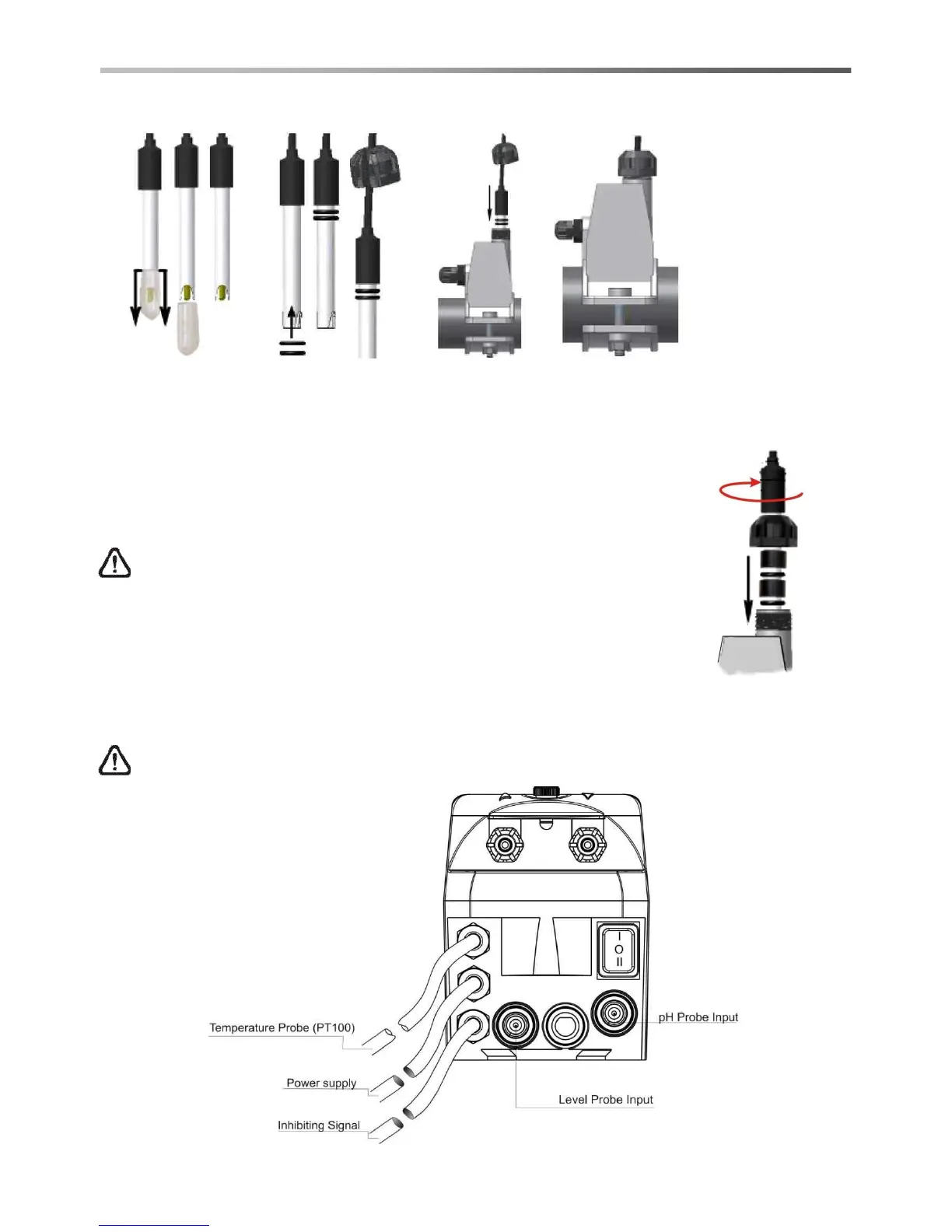 I
O
II

Temperature Probe (PT100)

Power supply

Inhibiting Signal

pH Probe Input

Level Probe Input