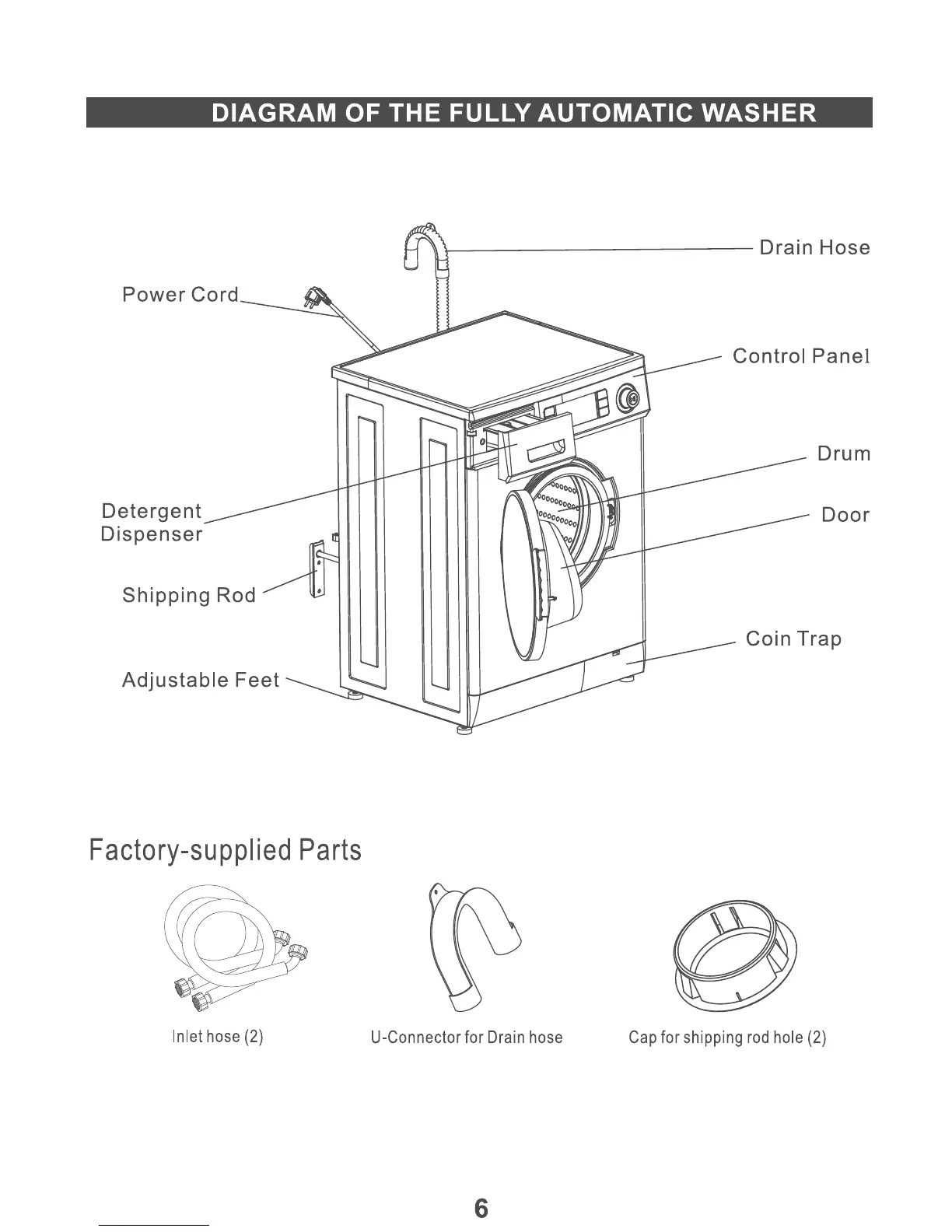 DIAGRAM OF THE FULLY AUTOMATIC WASHER

Drain Hose

Power Cord

Control Panel

Drum

Detergent Dispenser

Door

Shipping Rod

Coin Trap

Adjustable Feet

Factory-supplied Parts

Inlet hose (2)

U-Connector for Drain hose

Cap for shipping rod hole (2)

6