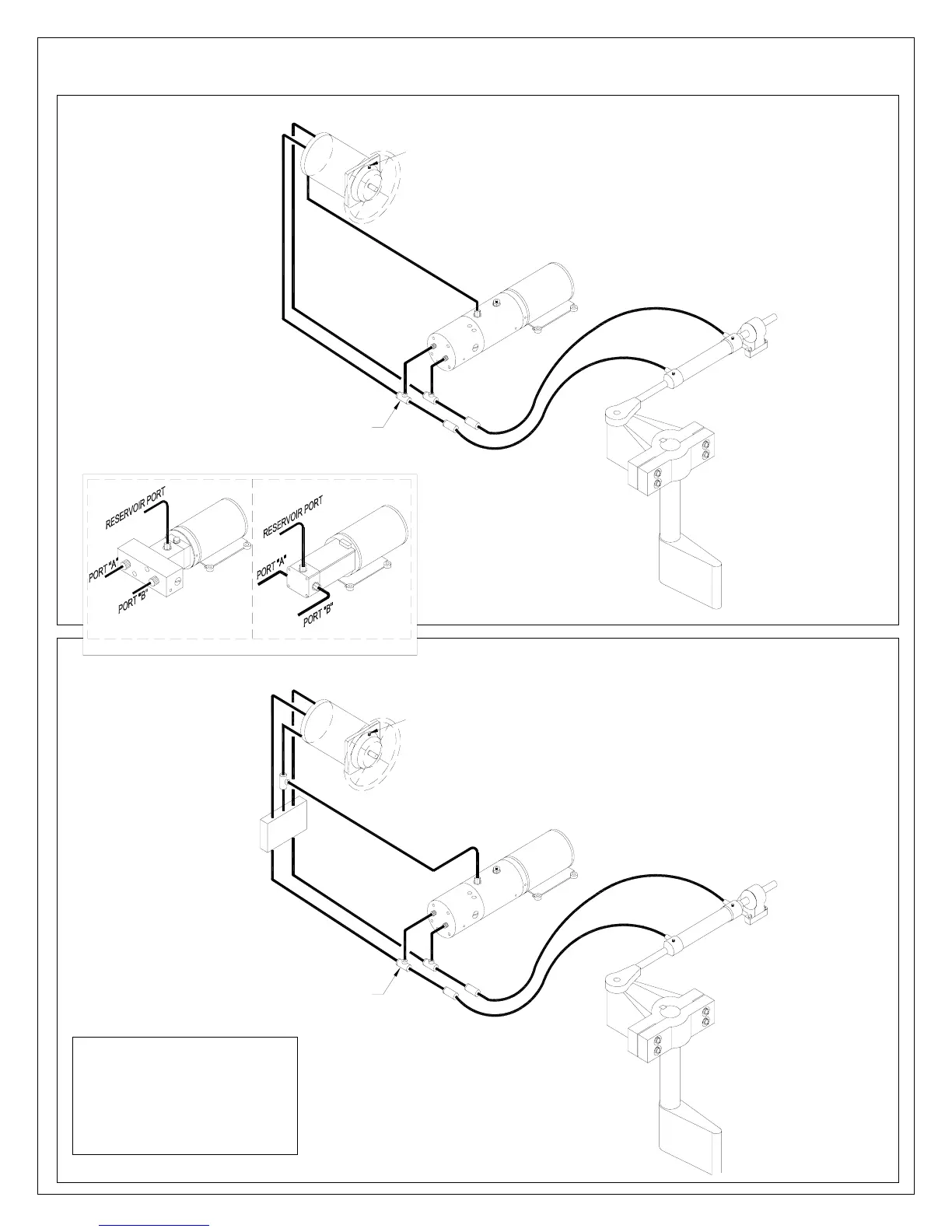 RESERVOIR PORT
PORT "A"
PORT "B"
RESERVOIR PORT
PORT "A"
PORT "B"