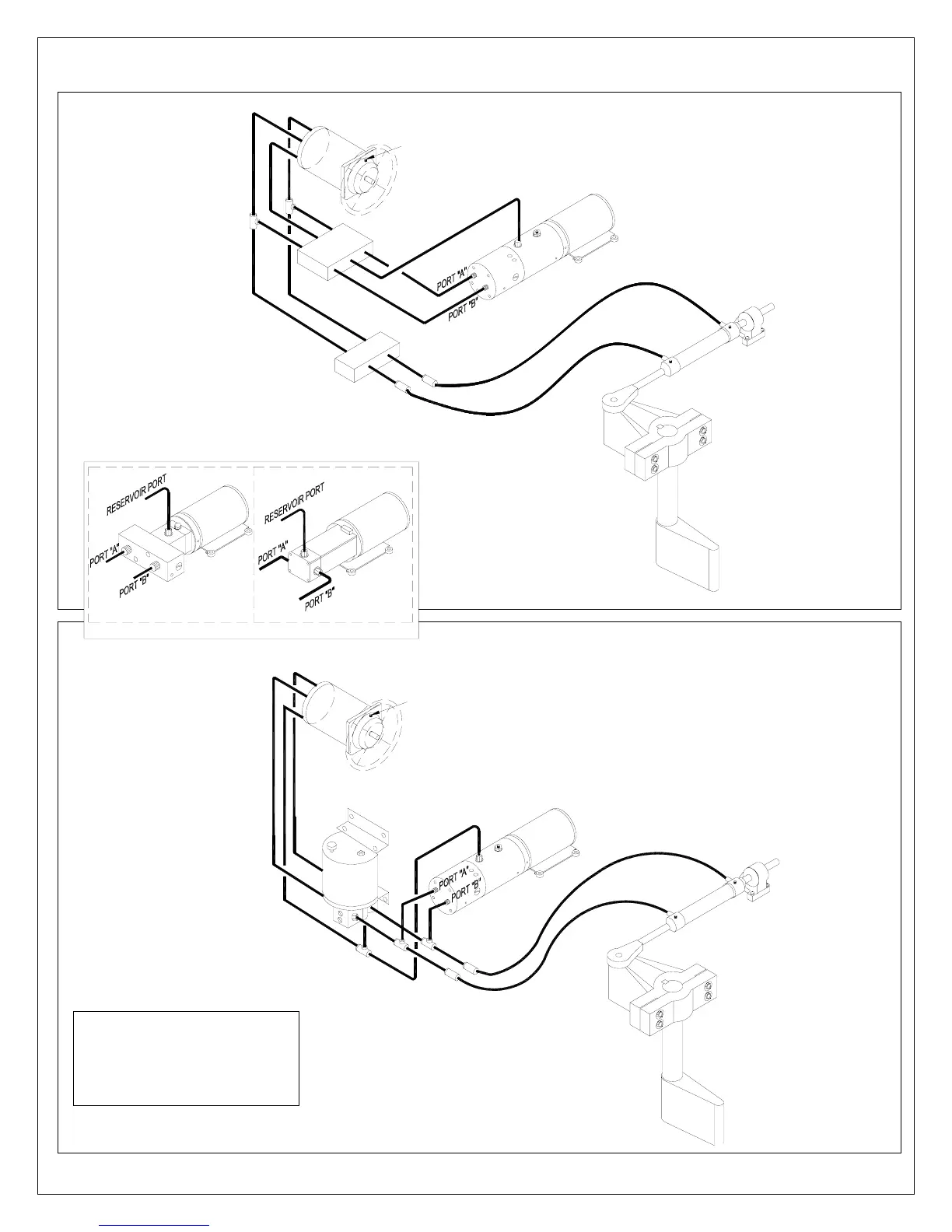 PORT "A"
PORT "B"
RESERVOIR PORT
PORT "A"
PORT "B"
RESERVOIR PORT
PORT "A"
PORT "B"
PORT "A"
PORT "B"