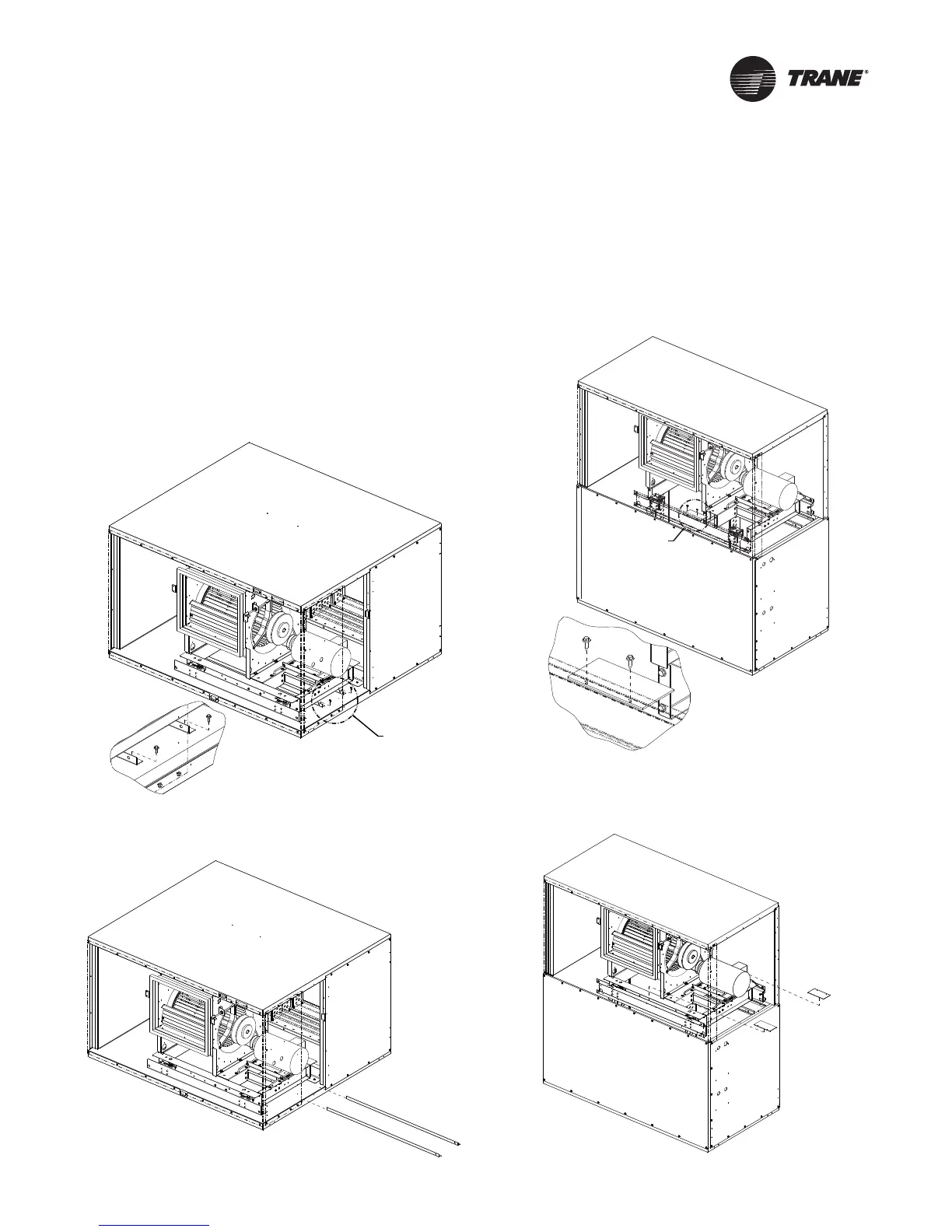 TRANE®