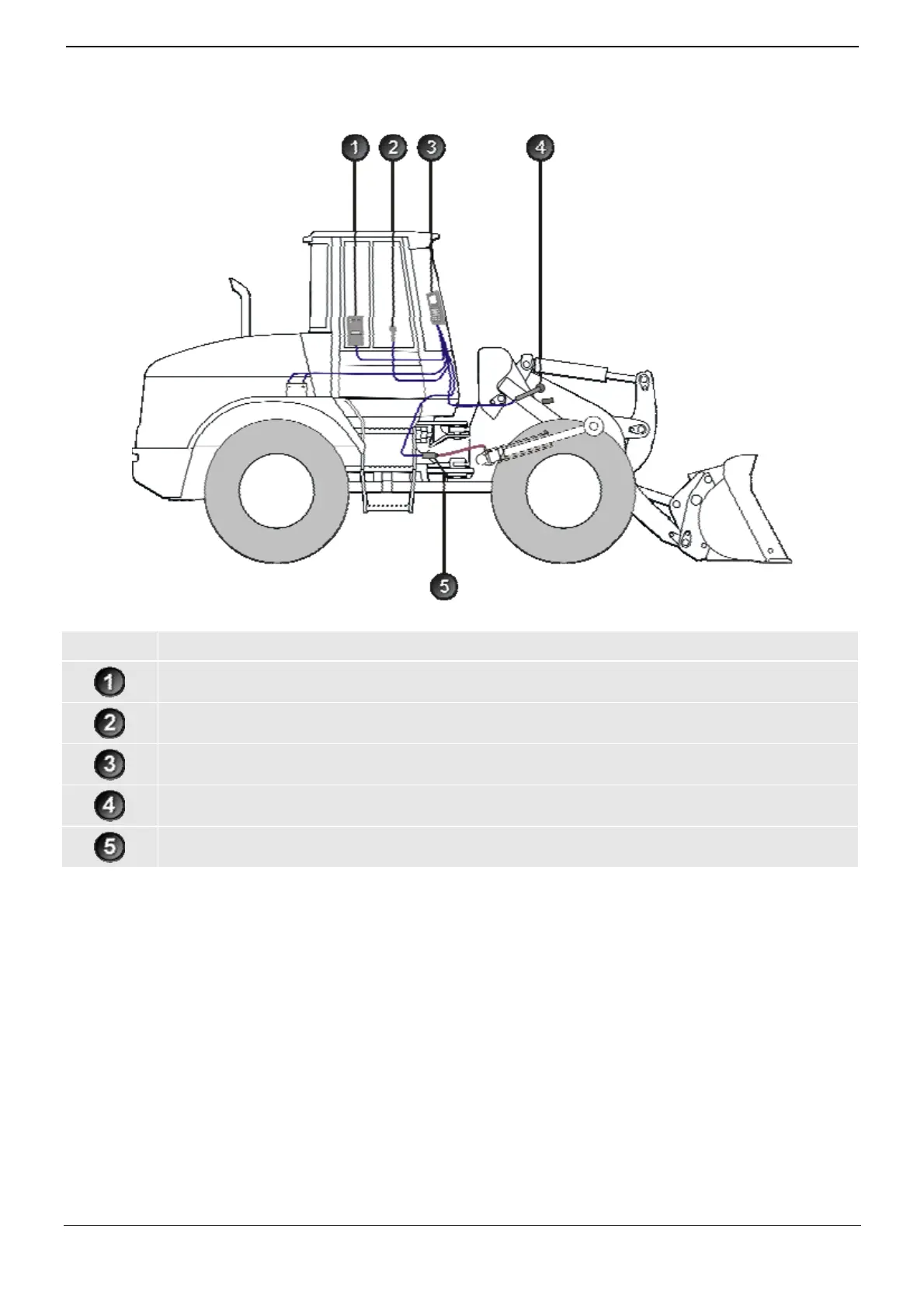 1 2 3 4

5

| | |
|---|---|
| 1 | |
| 2 | |
| 3 | |
| 4 | |
| 5 | |