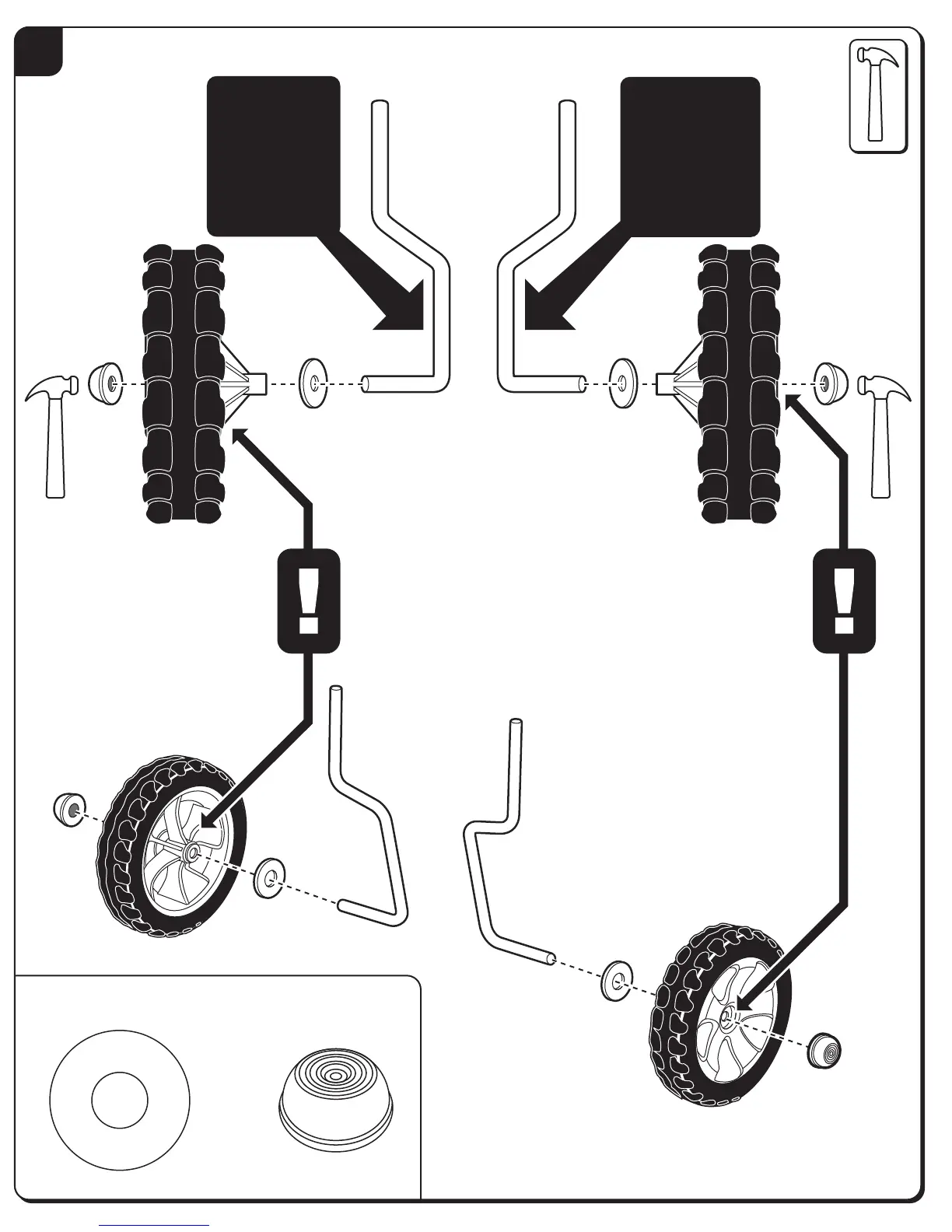 !

!