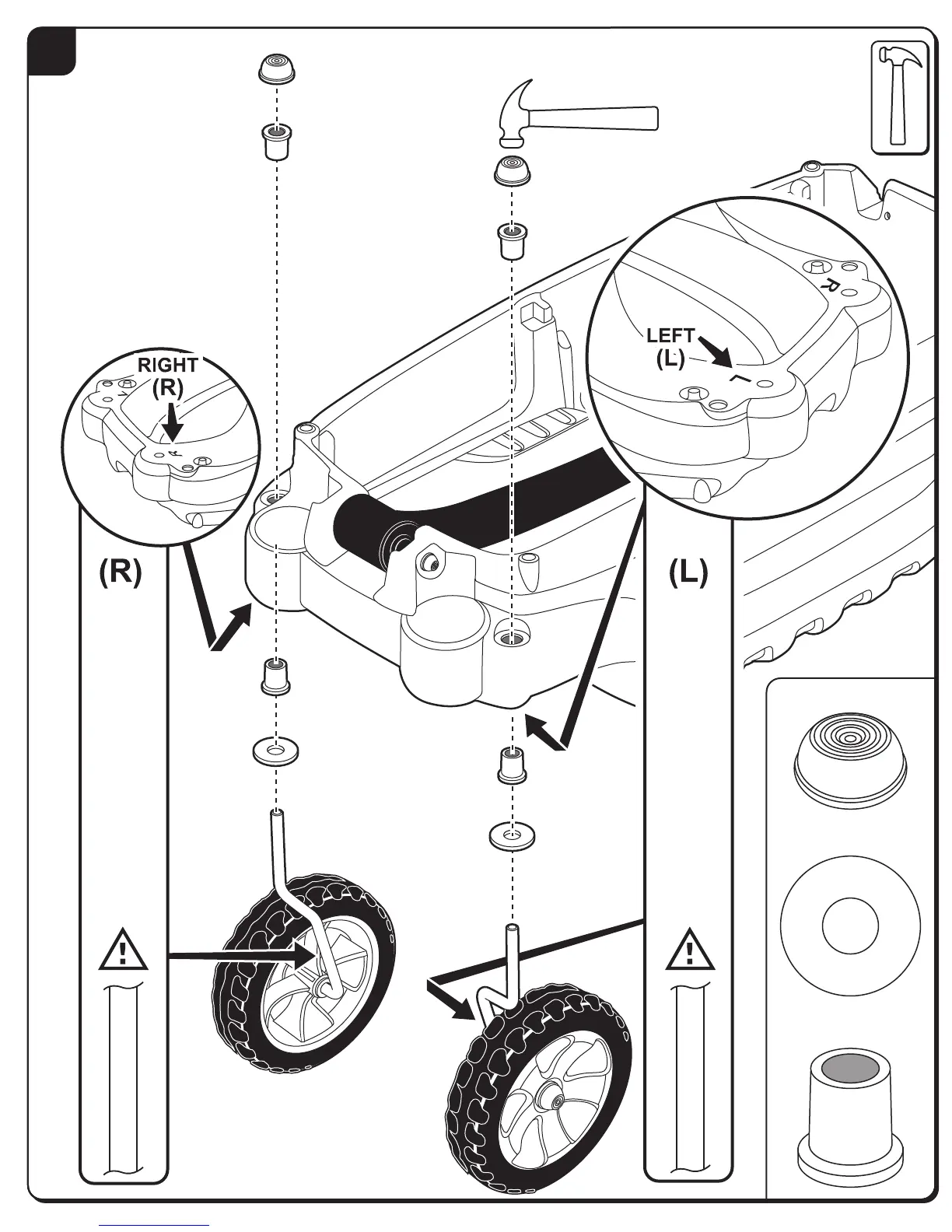 RIGHT
(R)

LEFT
(L)

R

L

(R)

(L)