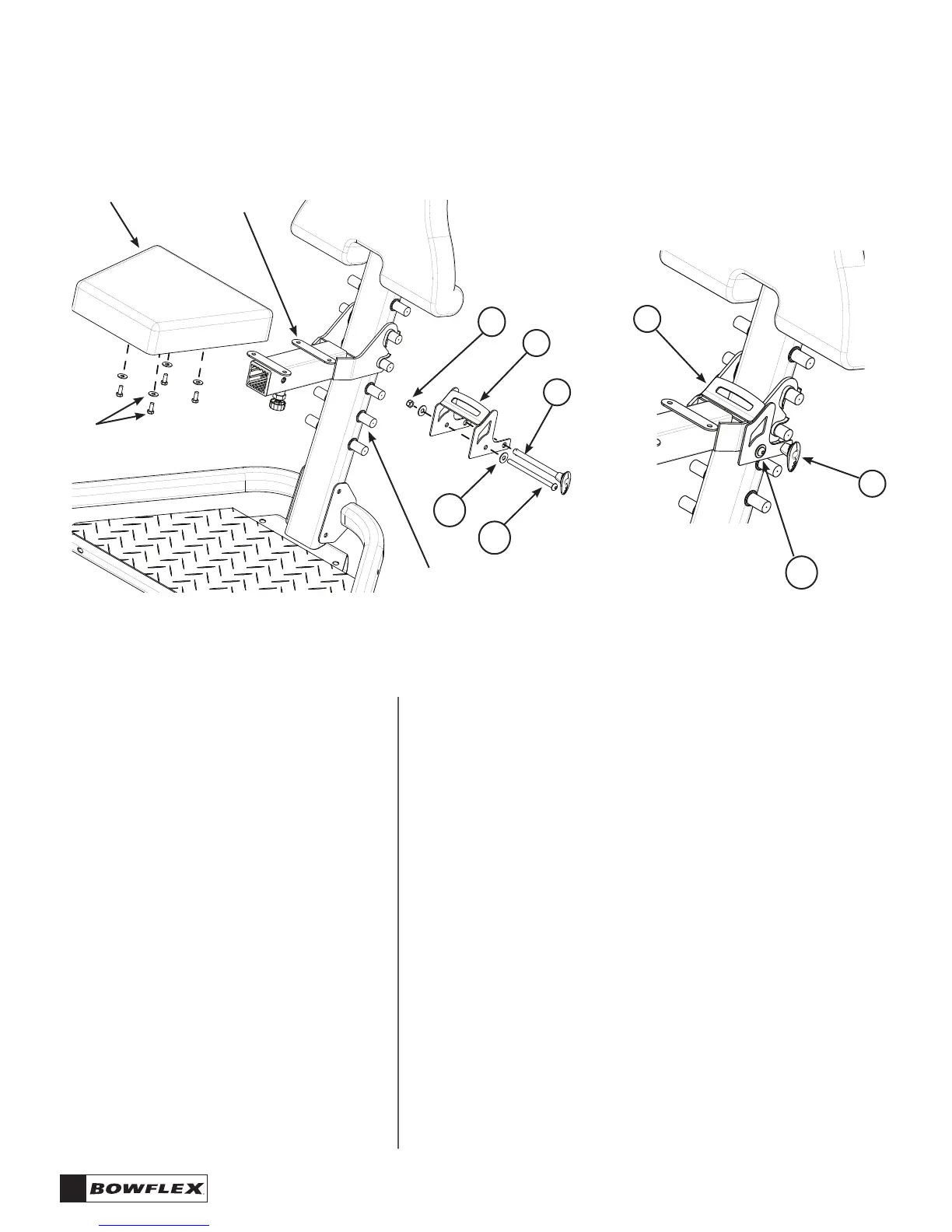 BOWFLEX