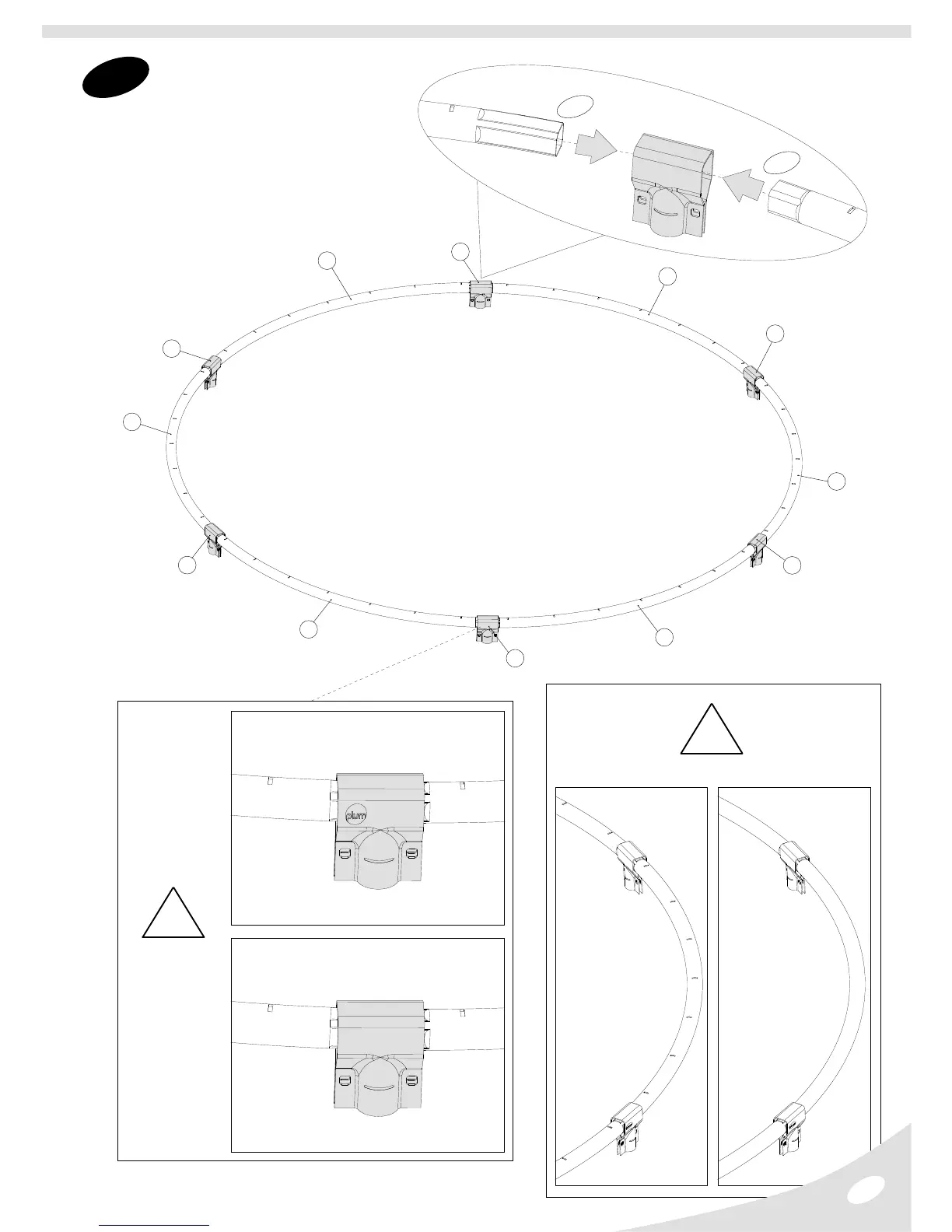 plum