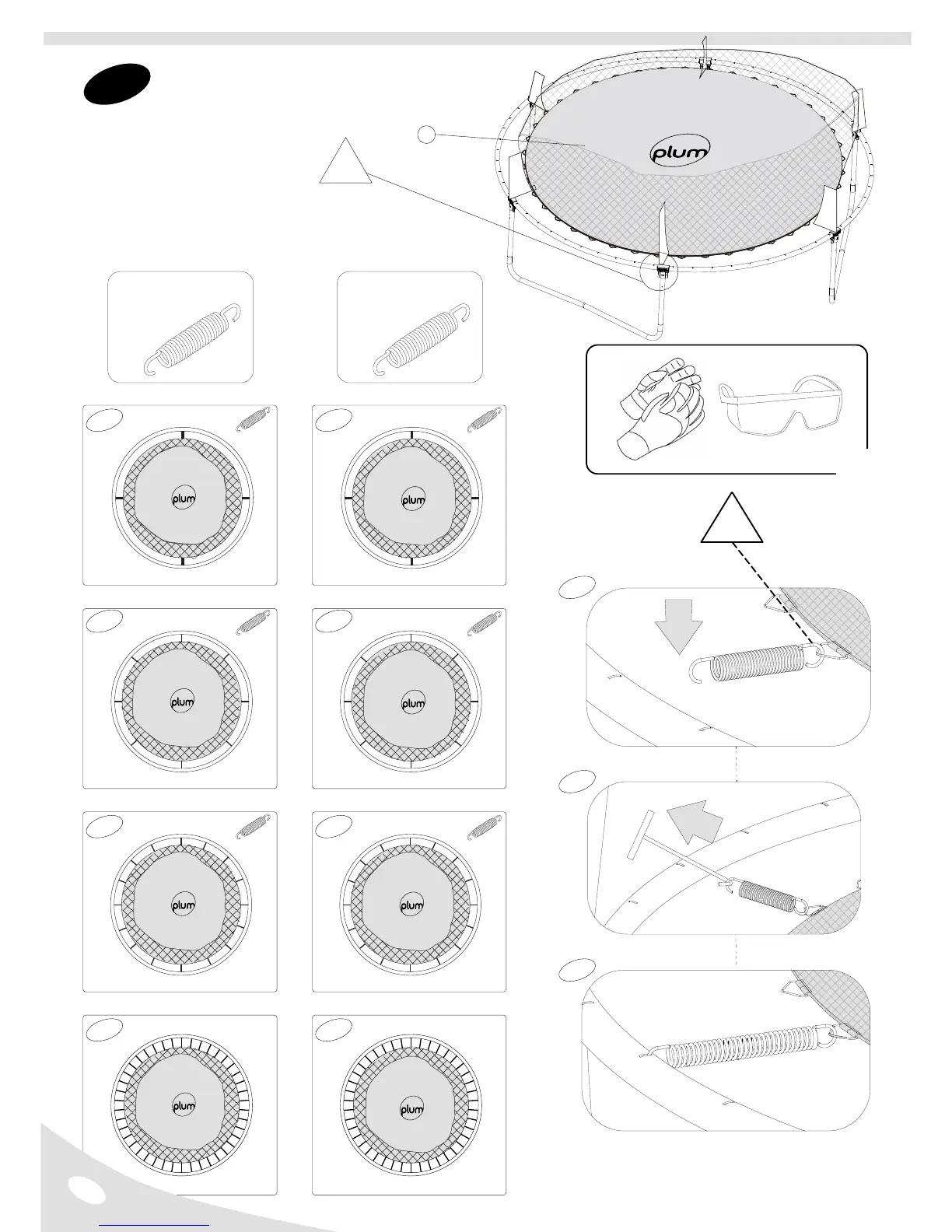 plum

plum

plum

plum

plum

plum

plum

plum

plum